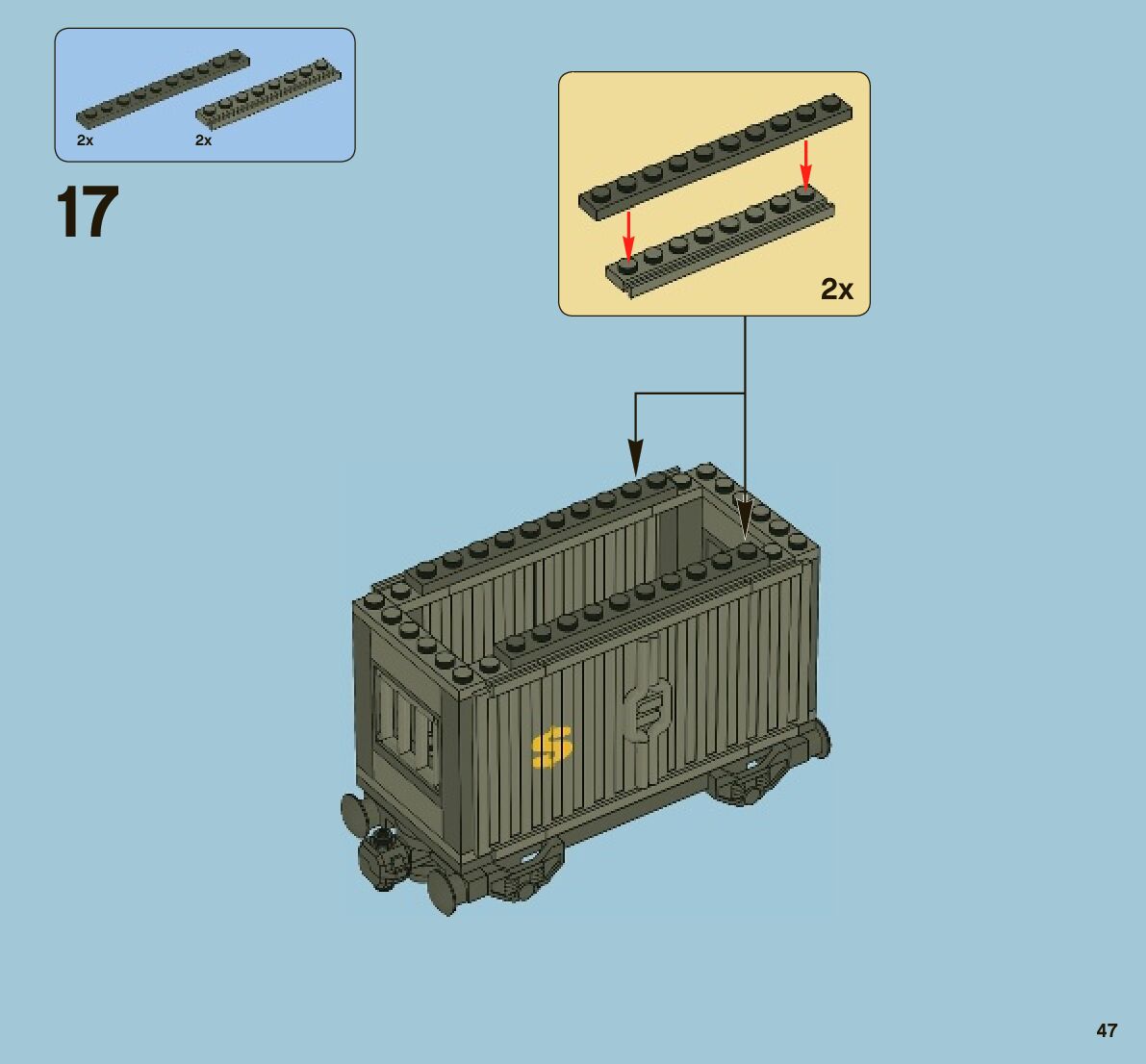 2x
2x

17

2x

$

47