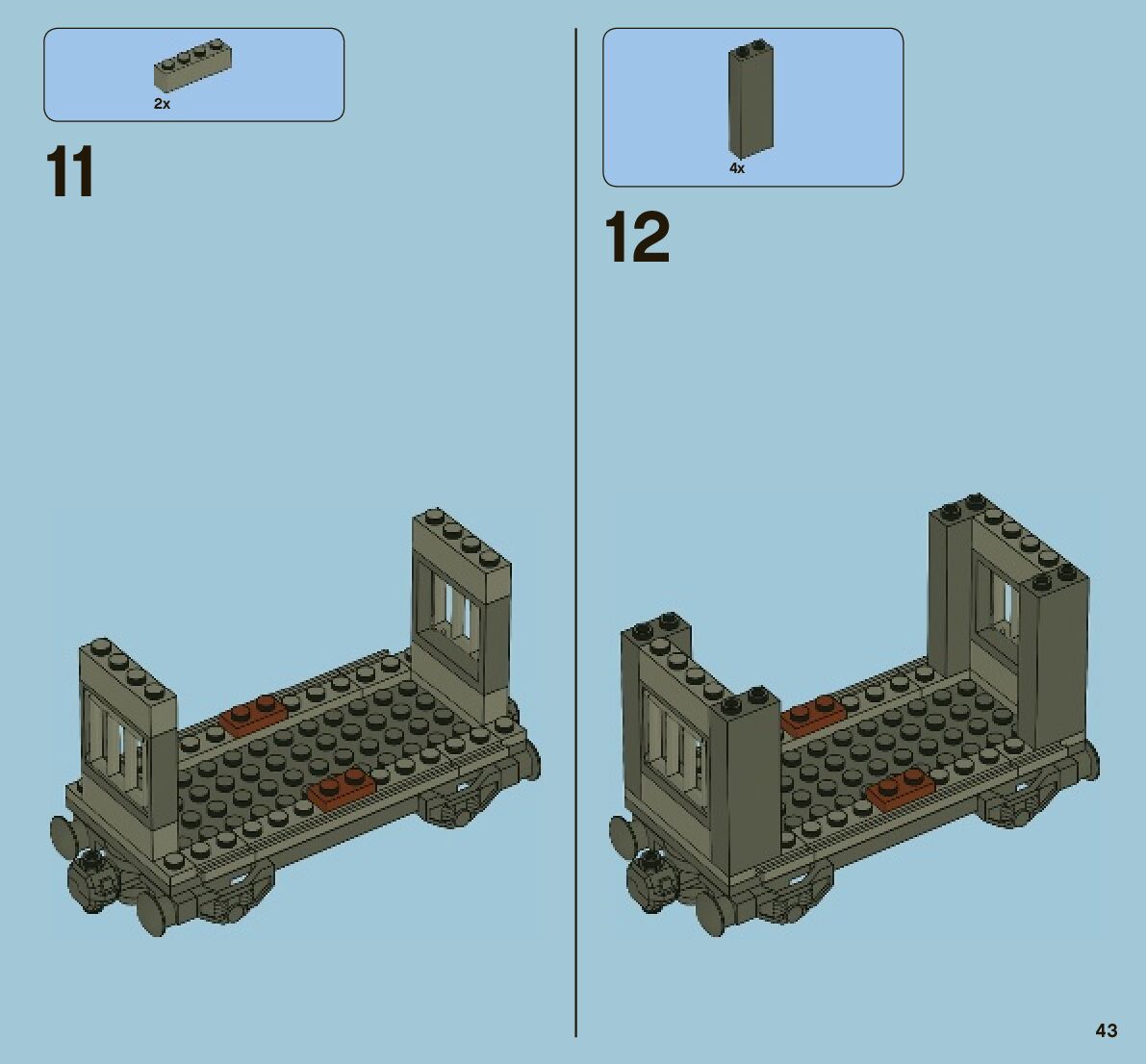 2x

11

4x

12

43