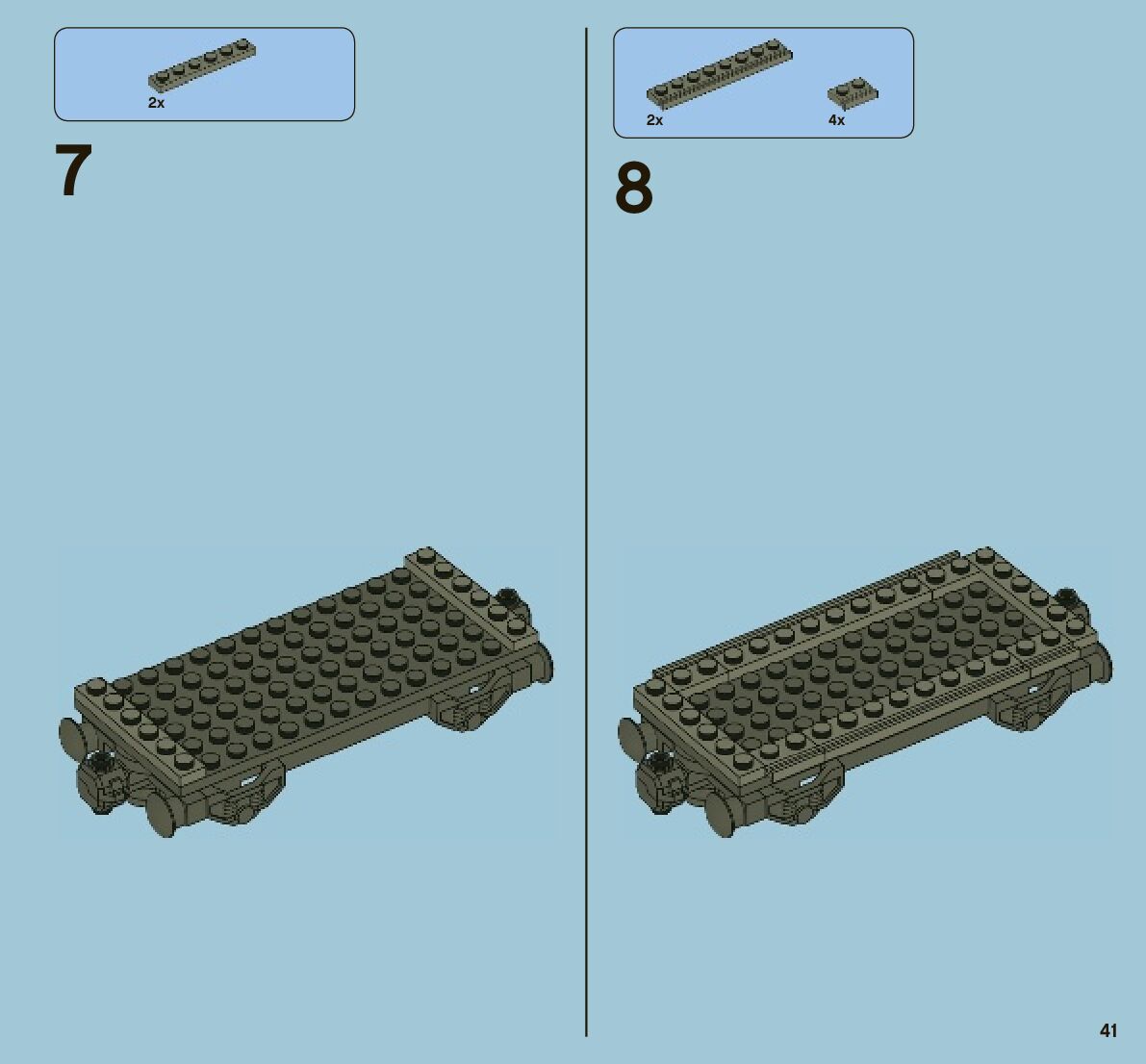 2x

7

2x

4x

8

41