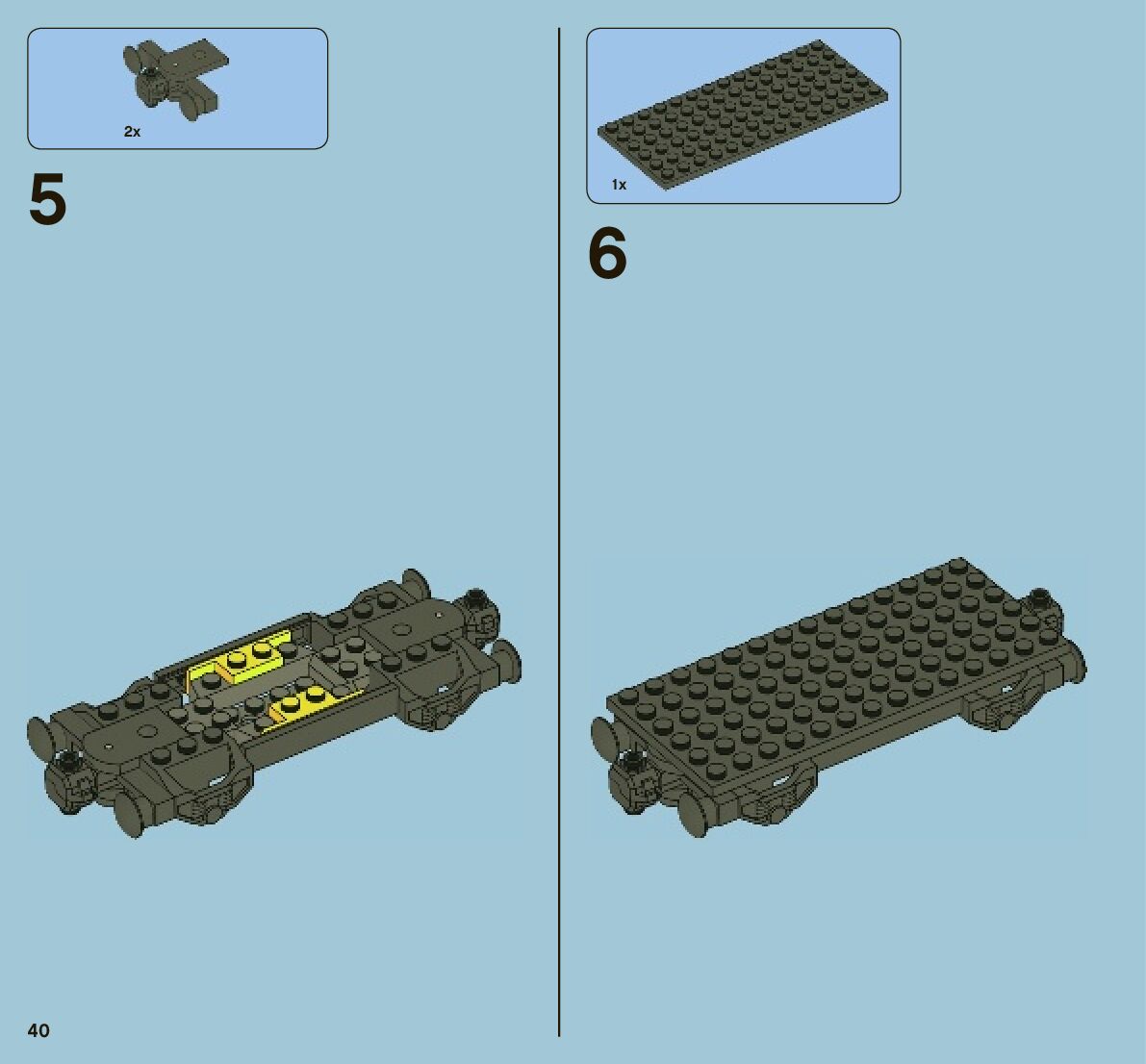 2x

5

1x

6

40