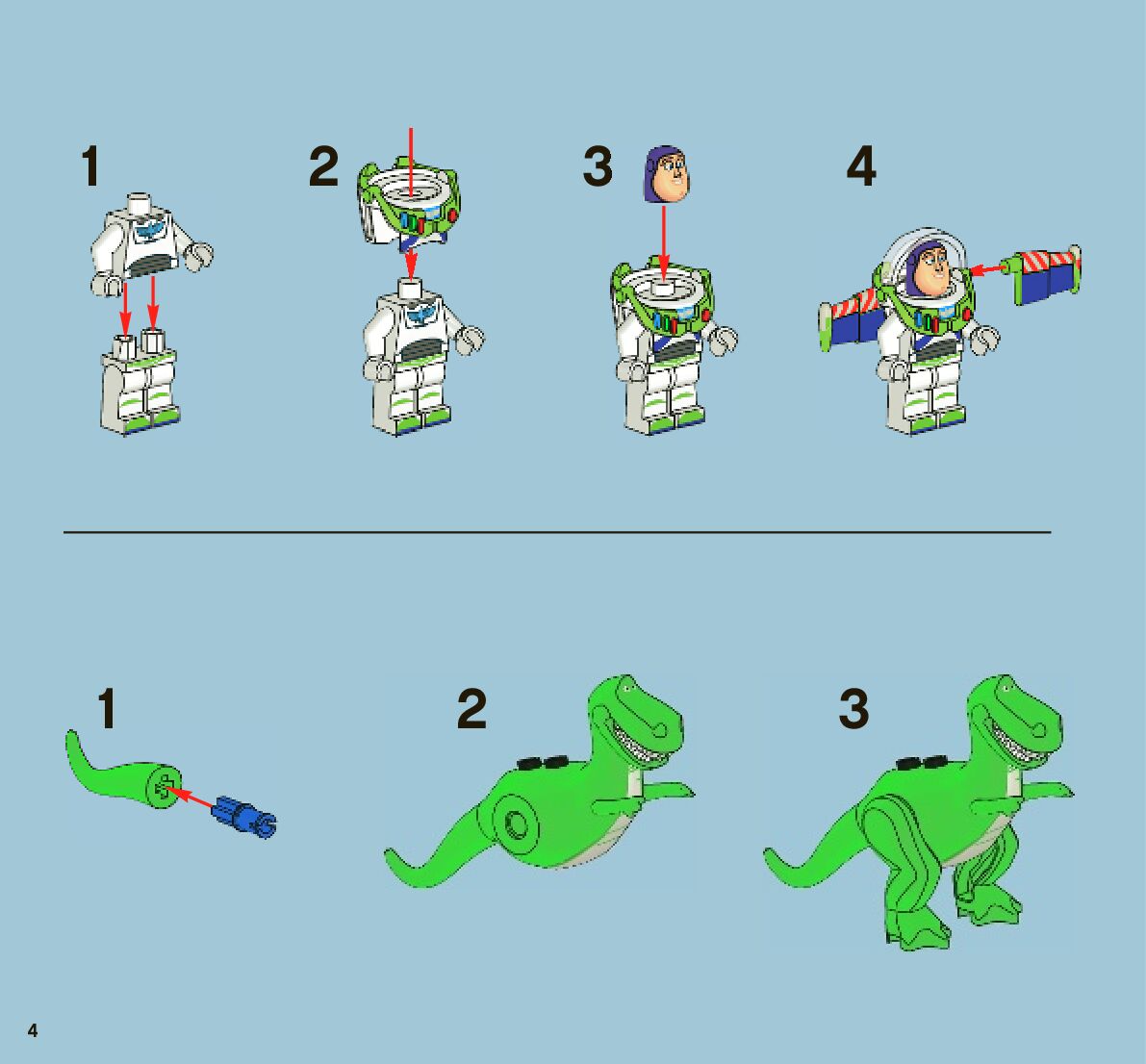 1

2

3

4

1

2

3

4