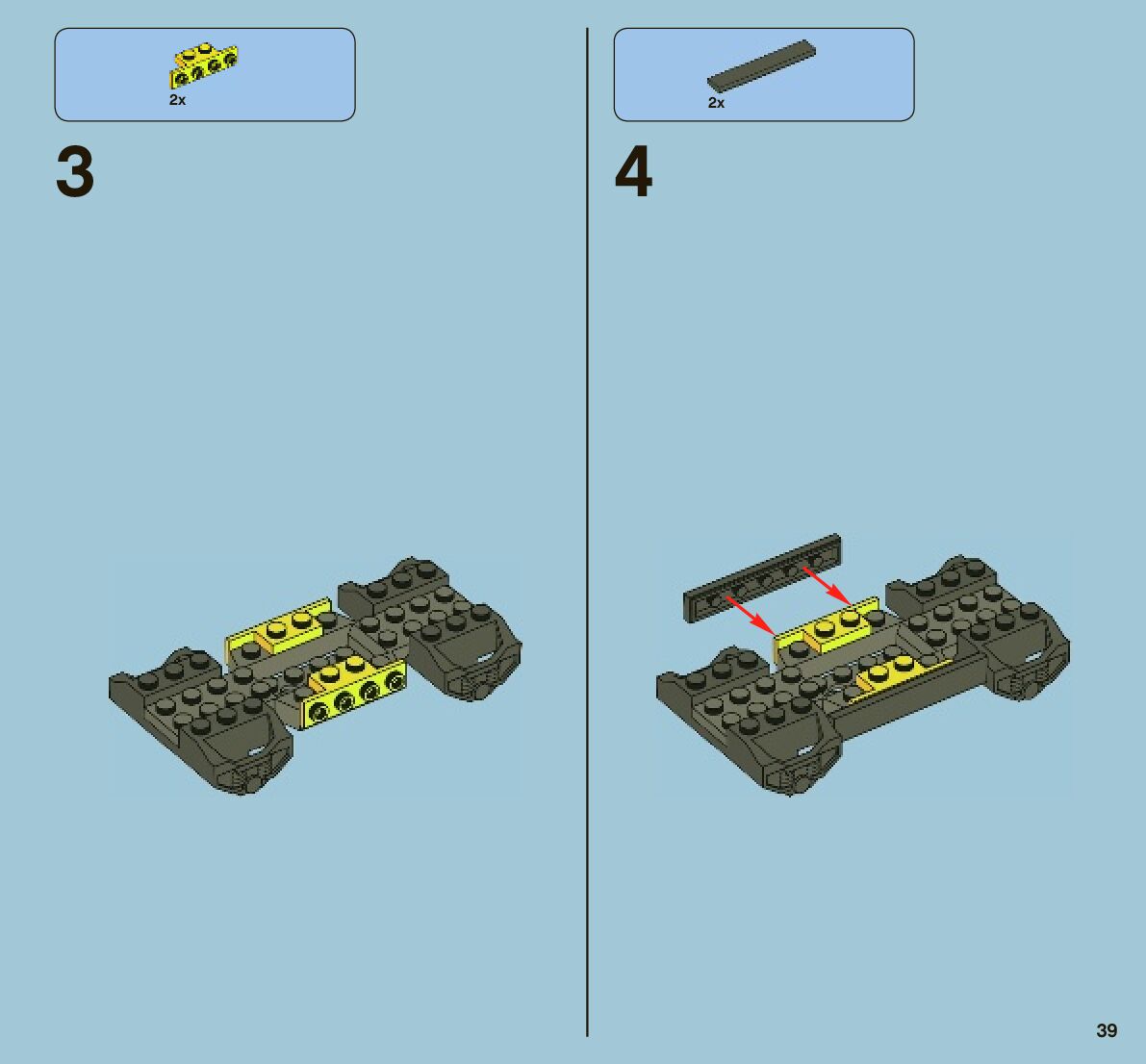 2x

3

2x

4

39