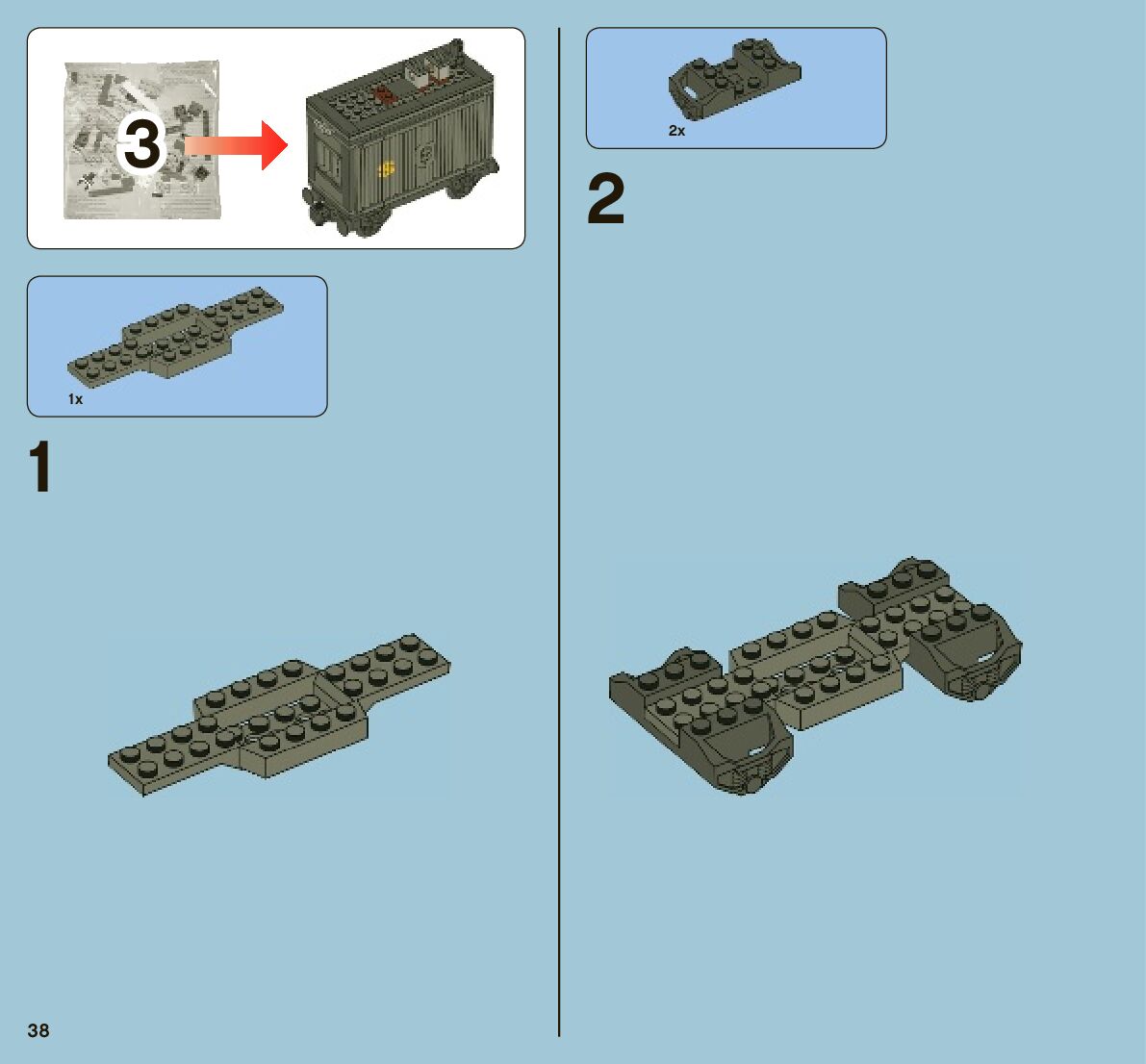 3

1x

1

2x

2

38