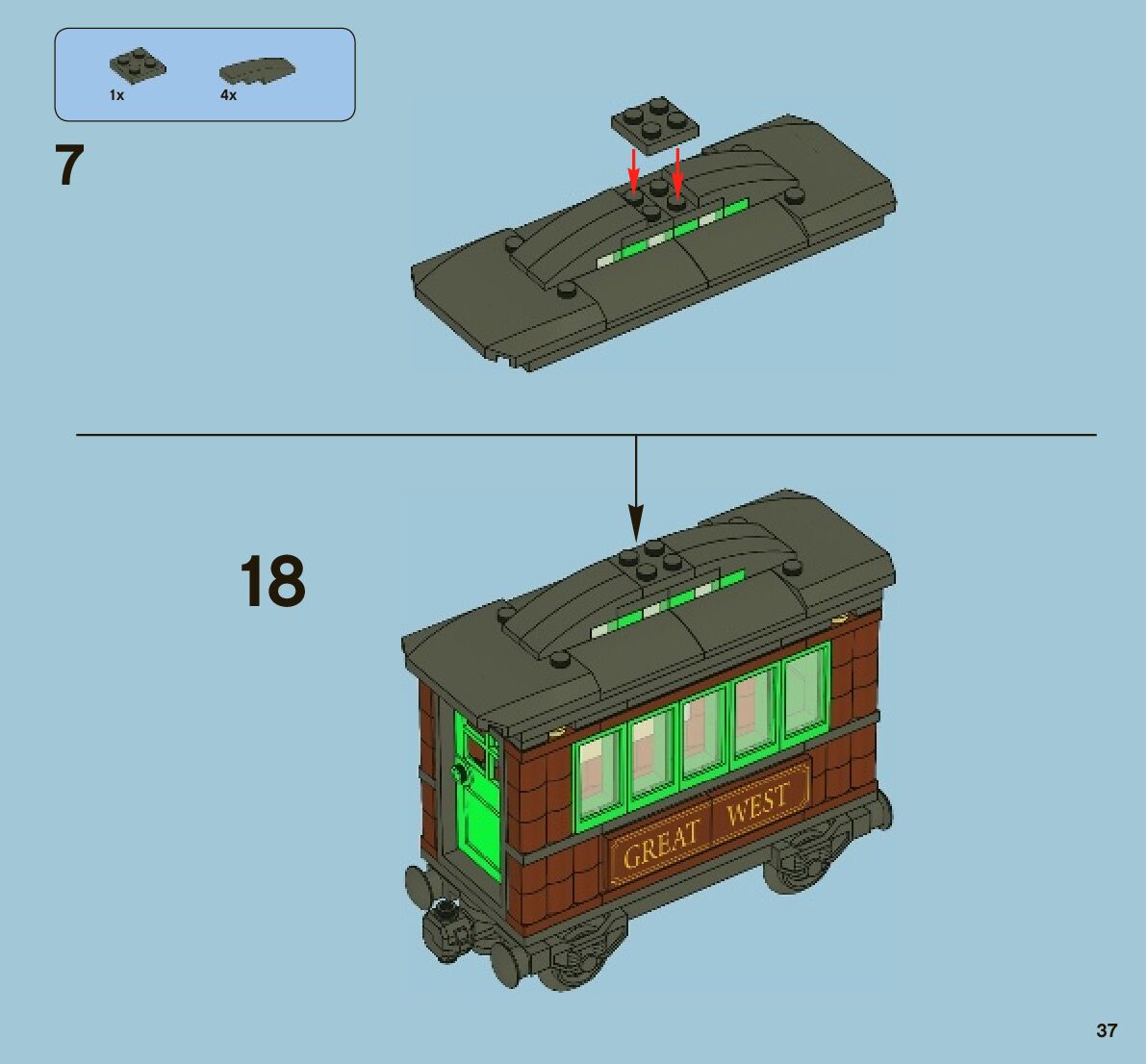 1x 4x

7

18

GREAT WEST

37