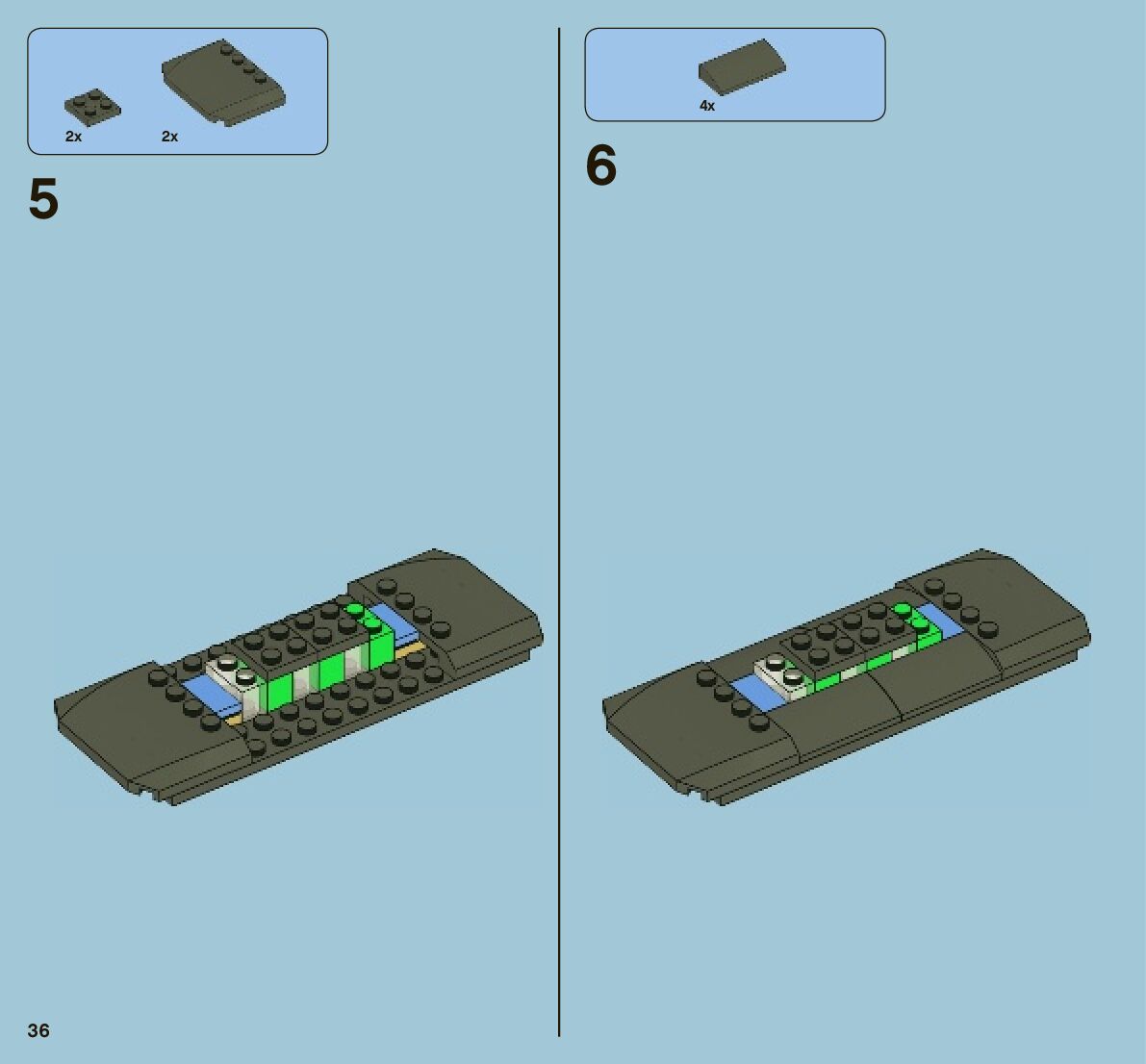 2x 2x

5

4x

6

36