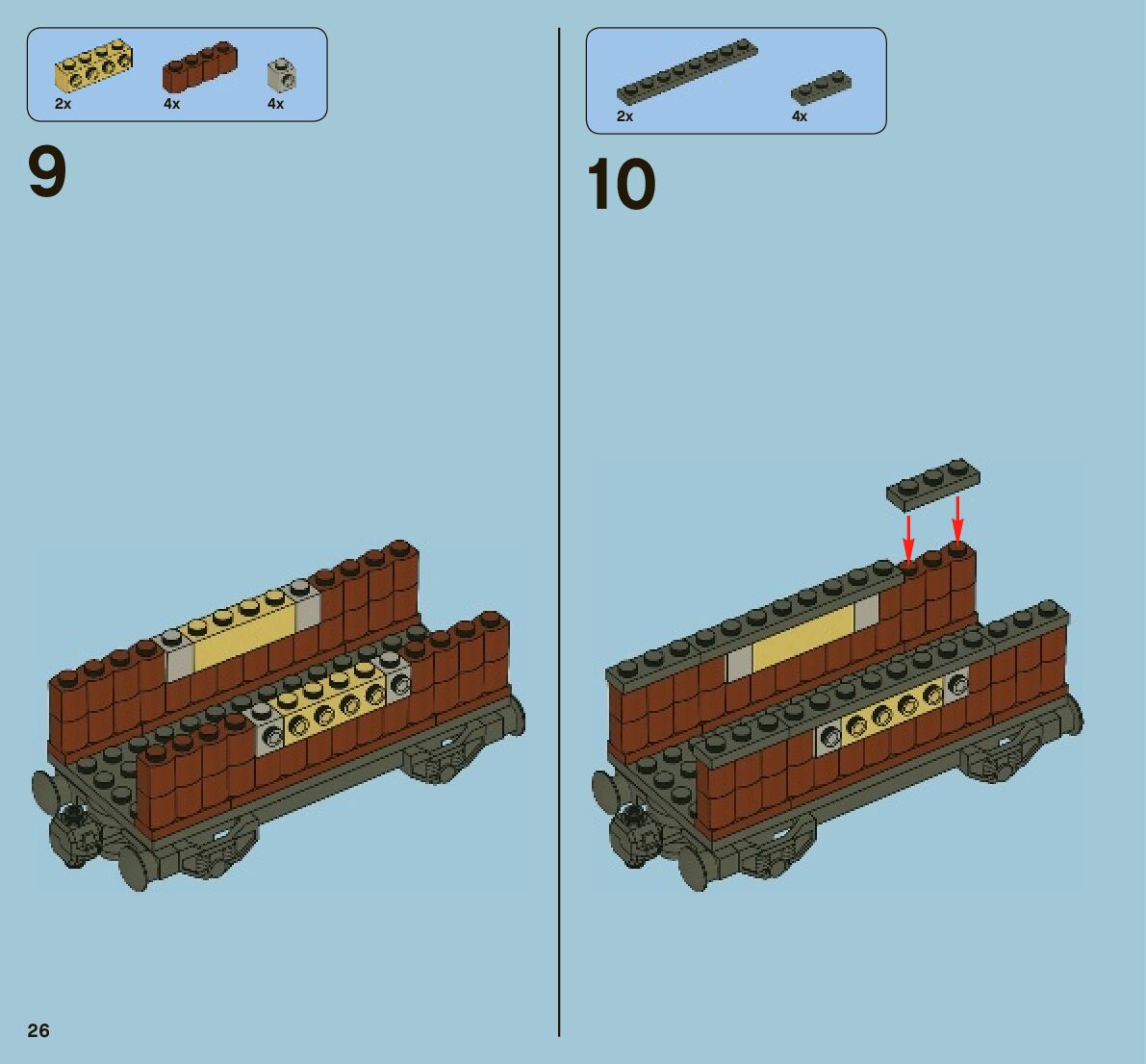 2x
4x
4x

9

2x
4x

10

26