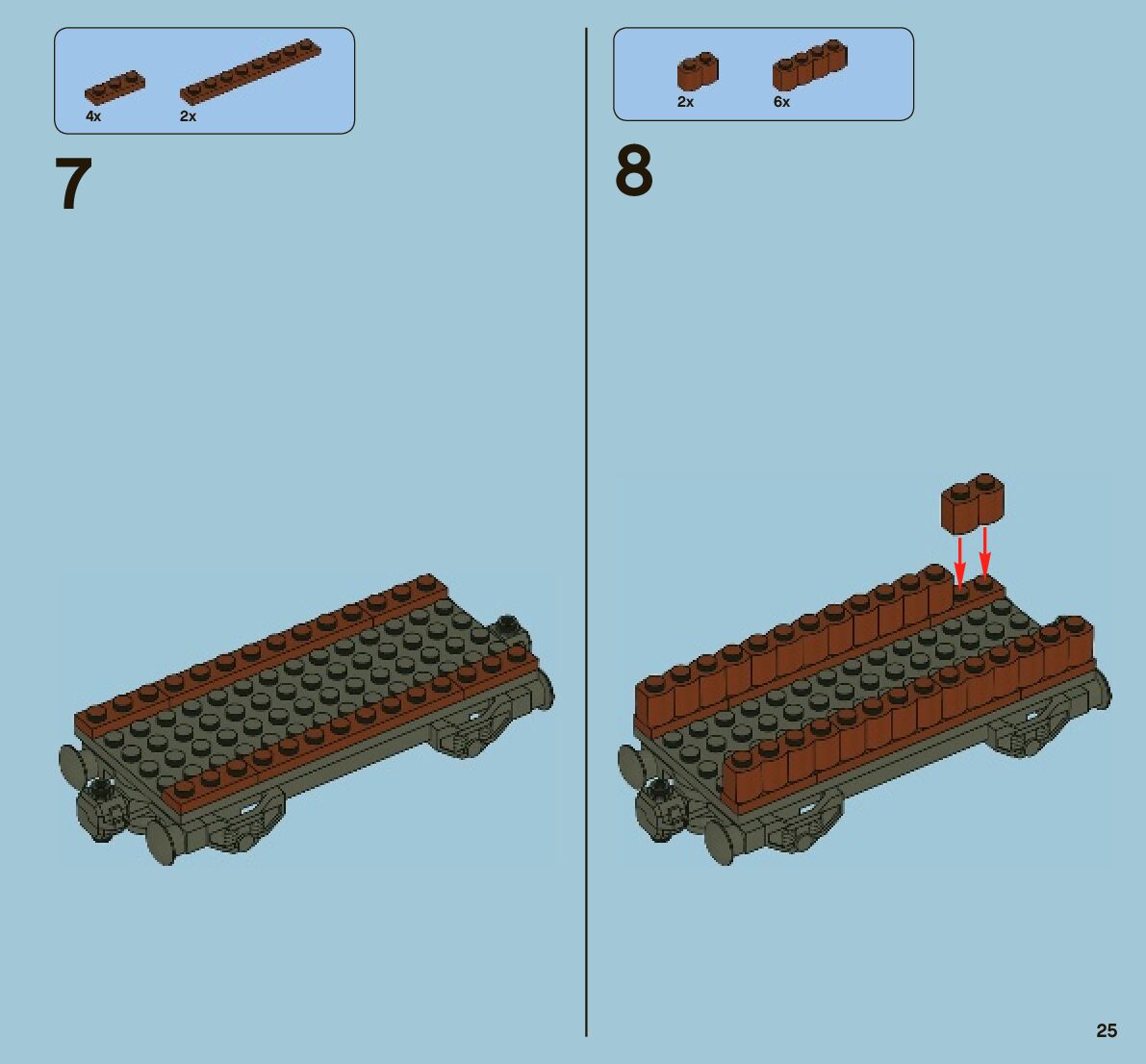 4x 2x

7

2x 6x

8

25