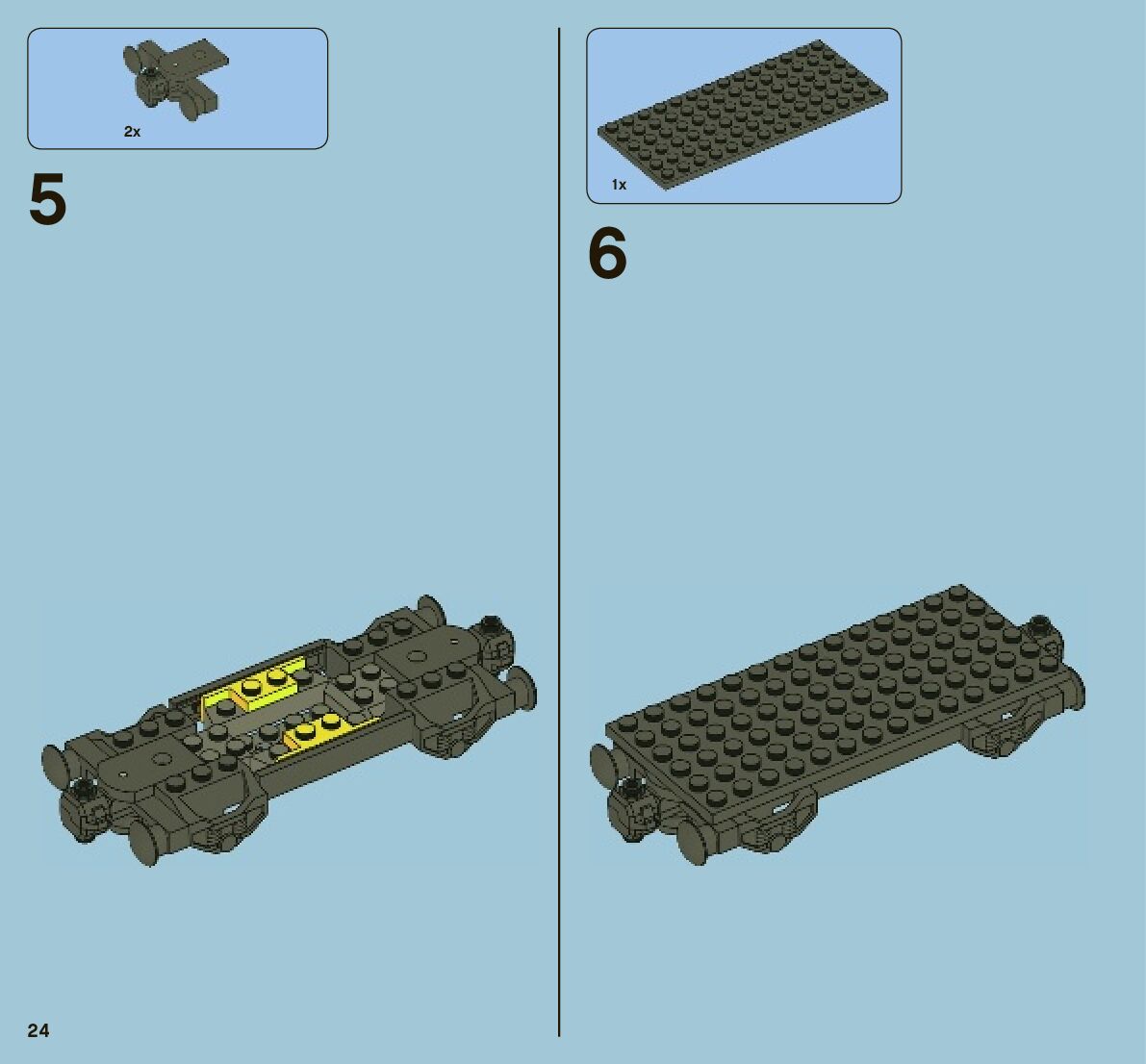 2x

5

1x

6

24