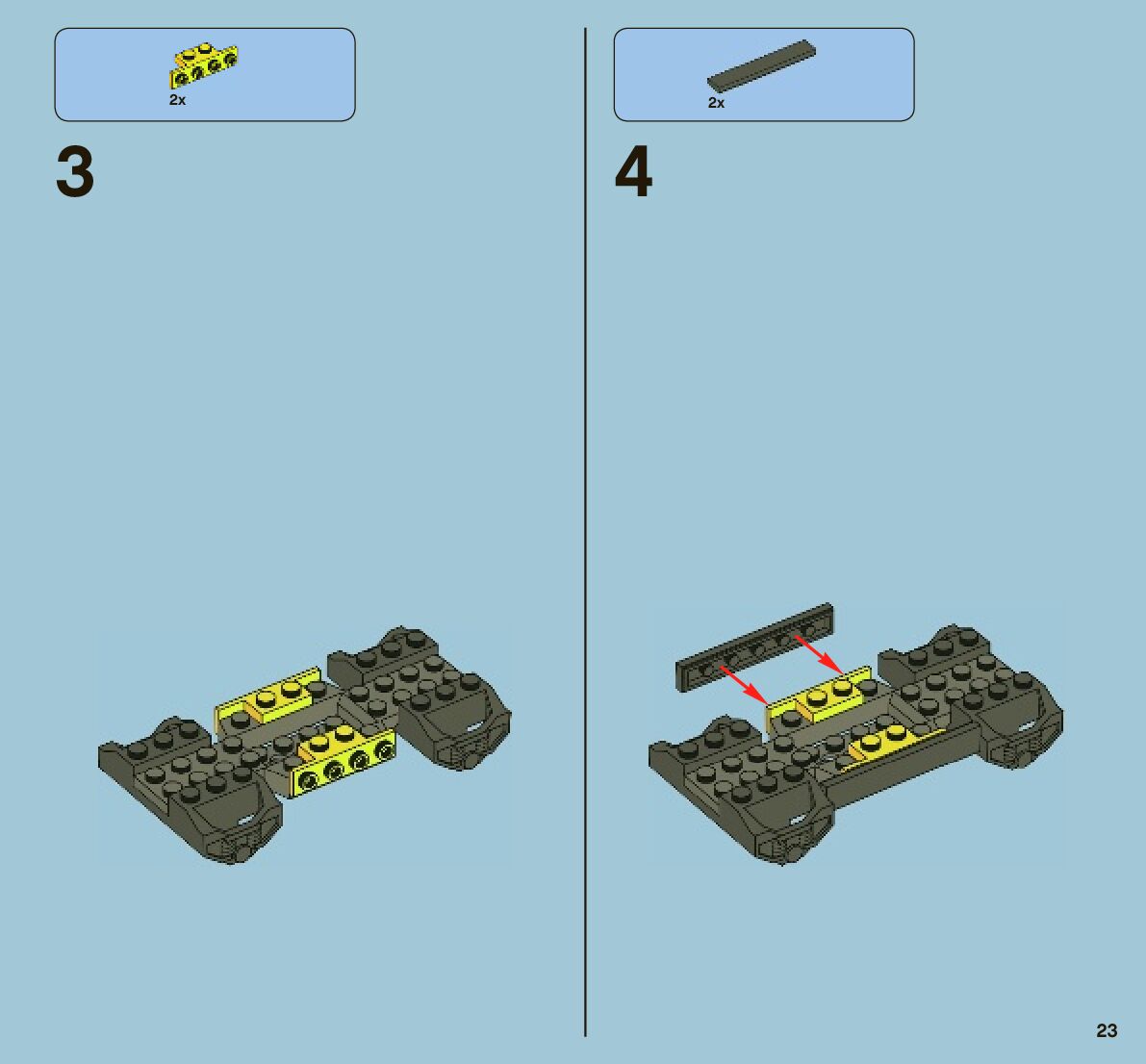 2x

3

2x

4

23