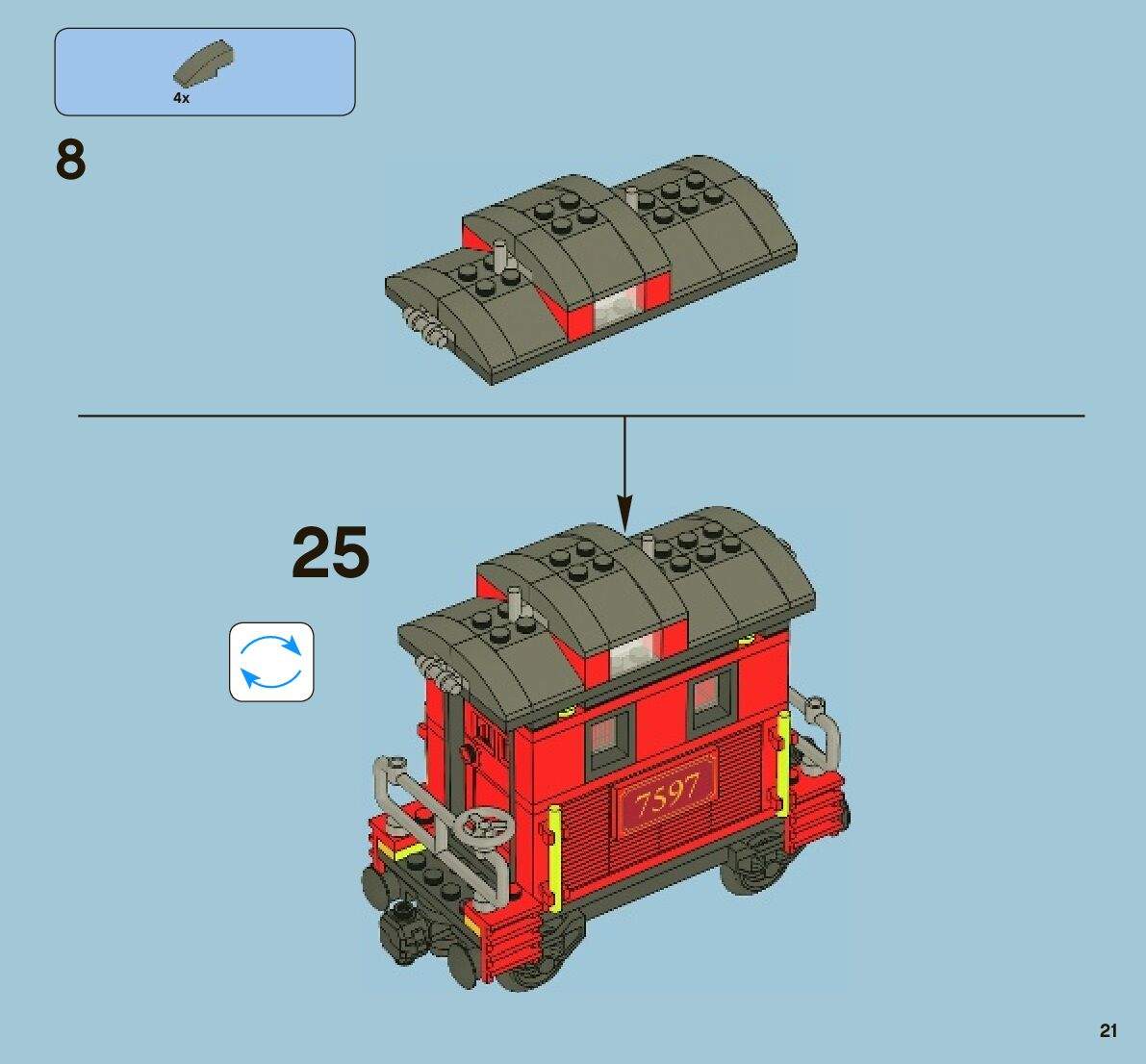 4x

8

25

7597

21