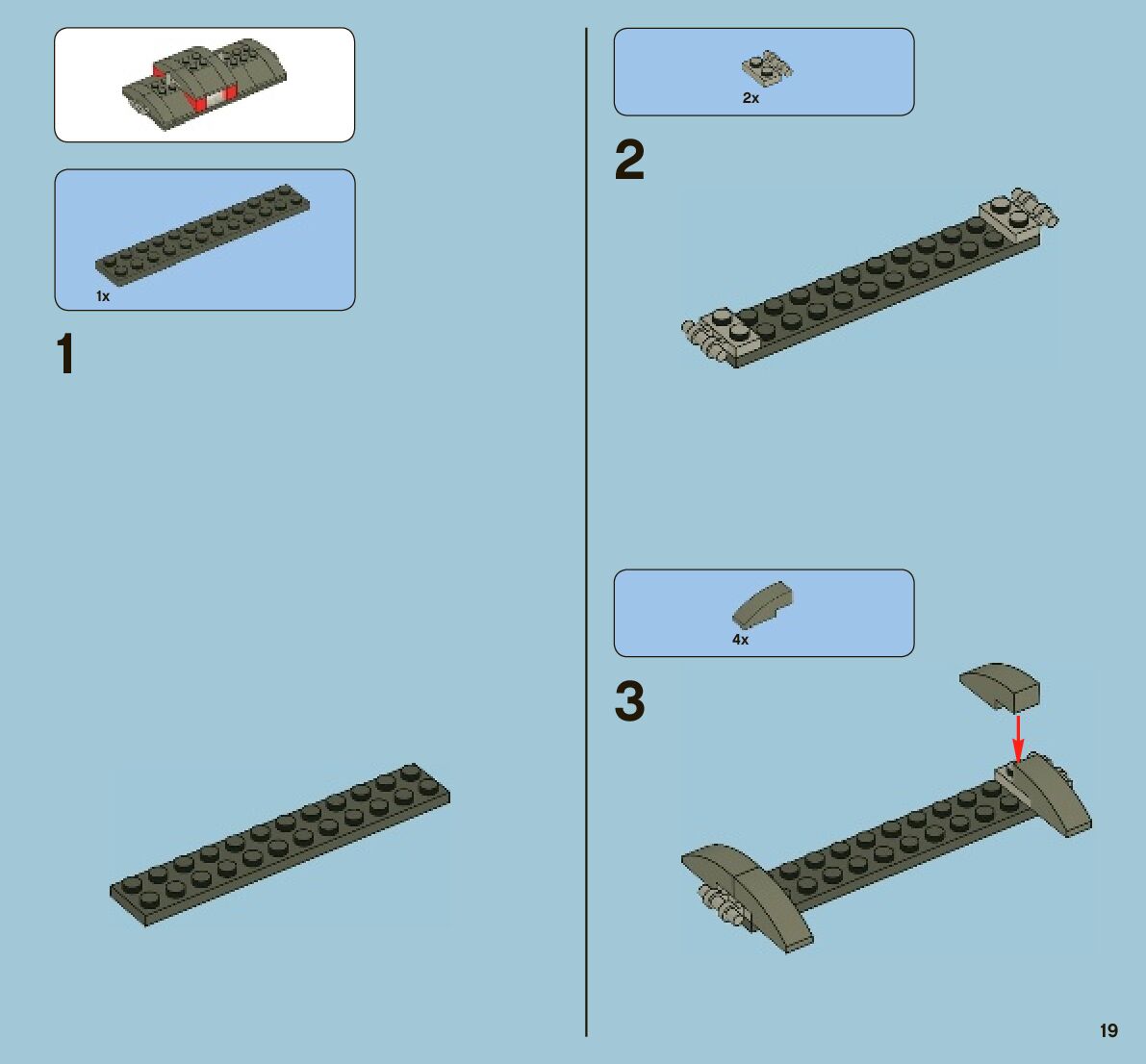 1x

1

2x

2

4x

3

19