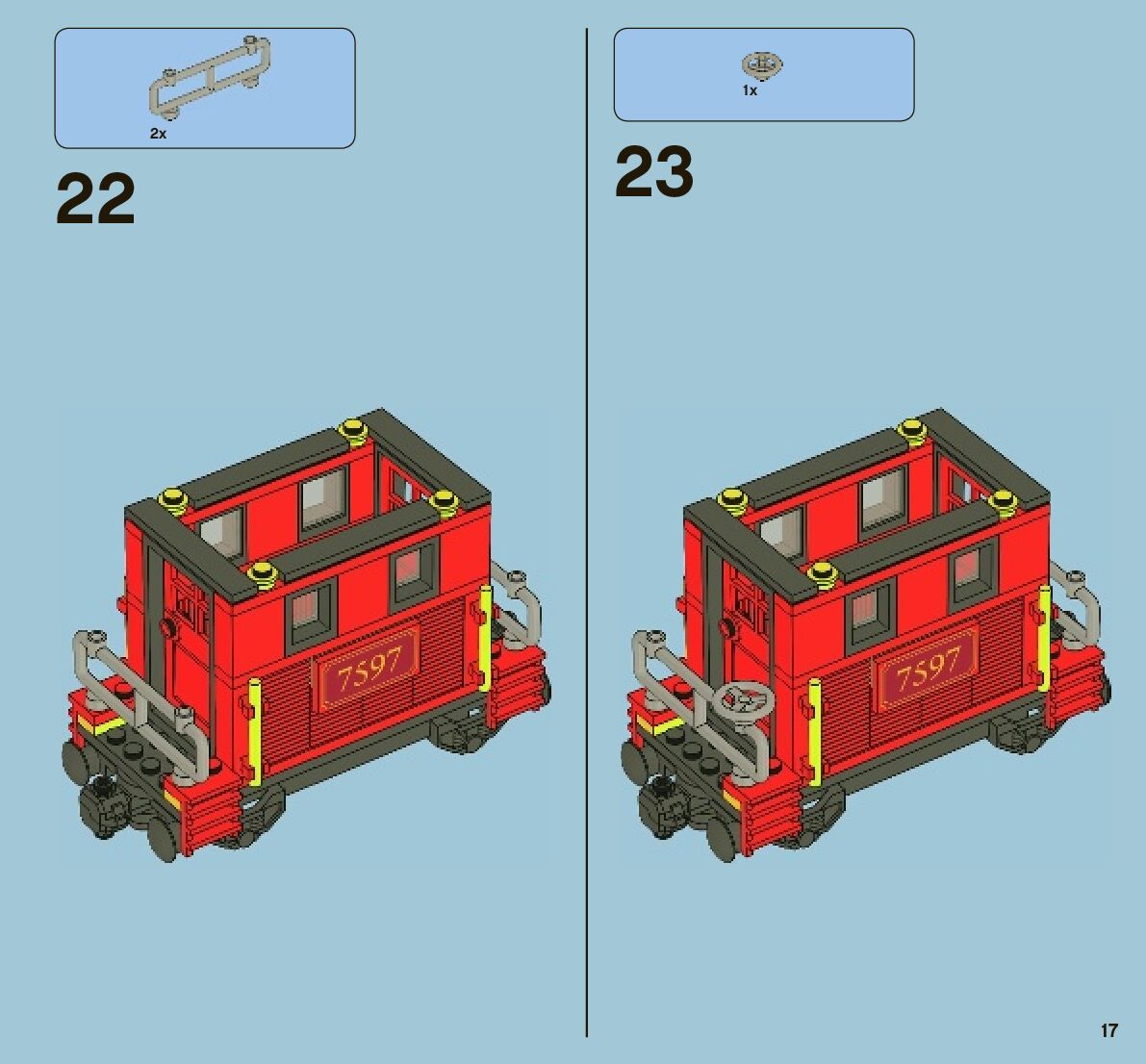 2x

22

7597

1x

23

7597

17