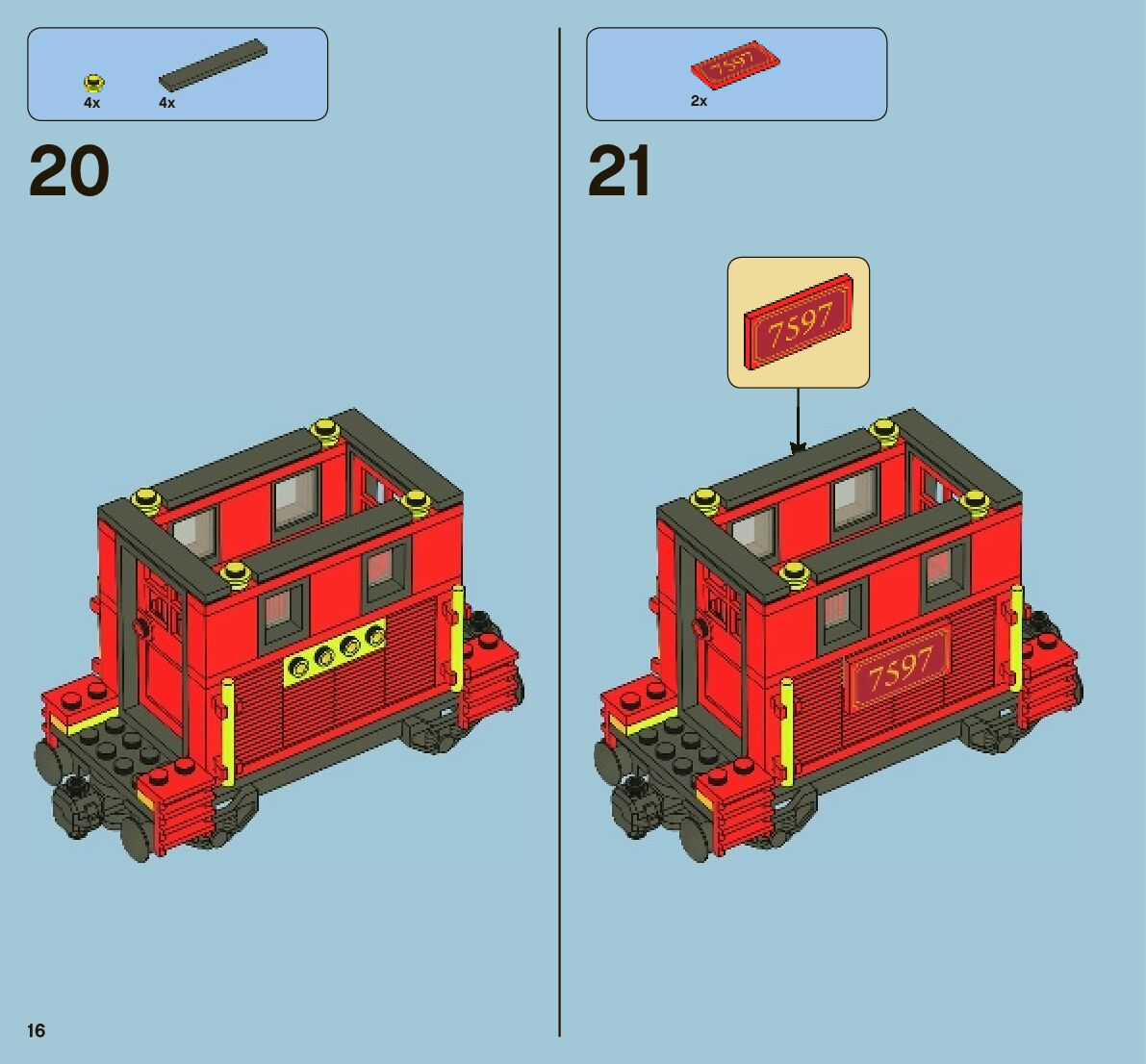 4x 4x

20

7597
2x

21

7597

7597

16