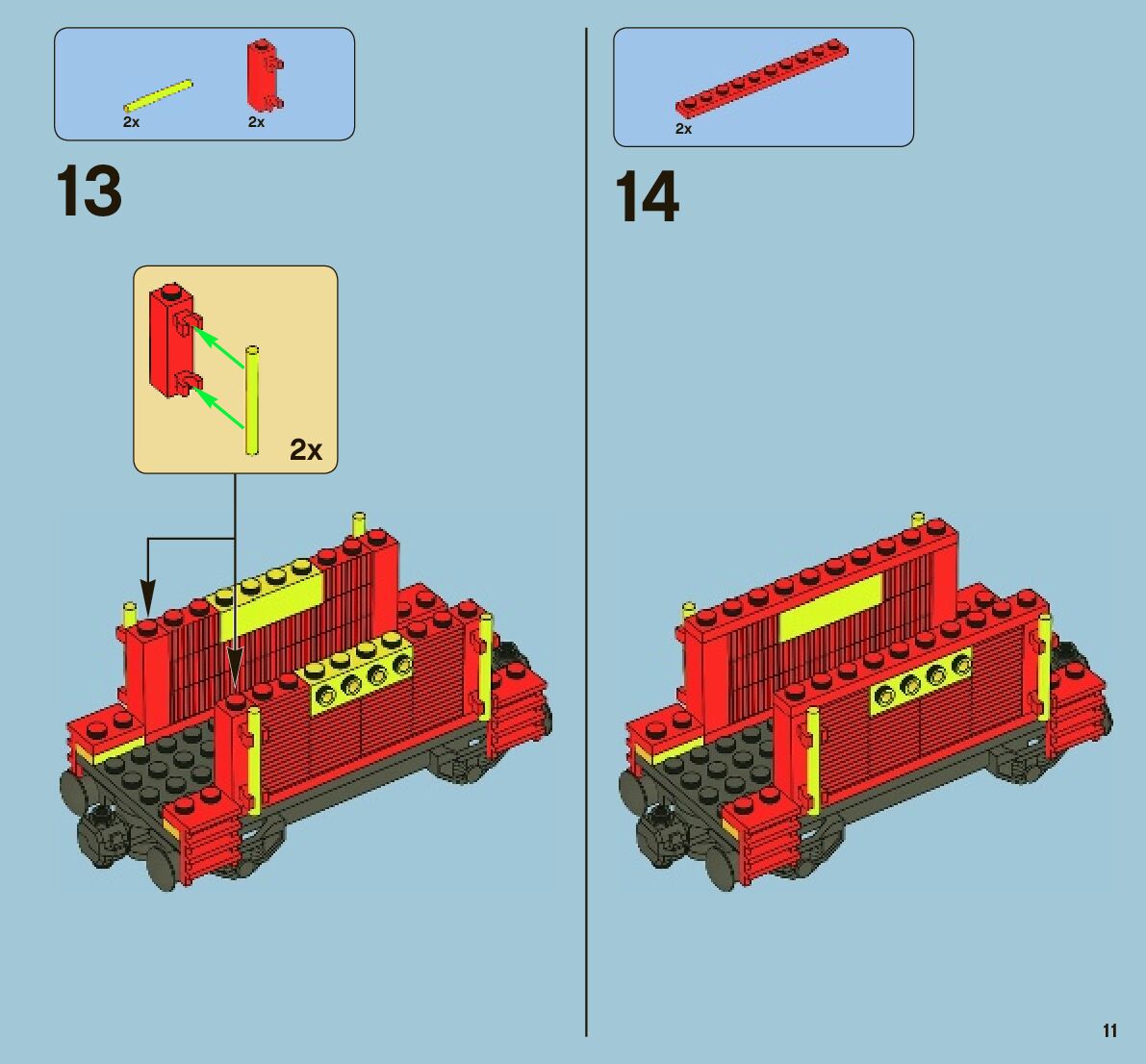 2x 2x

13

2x

2x

14

11