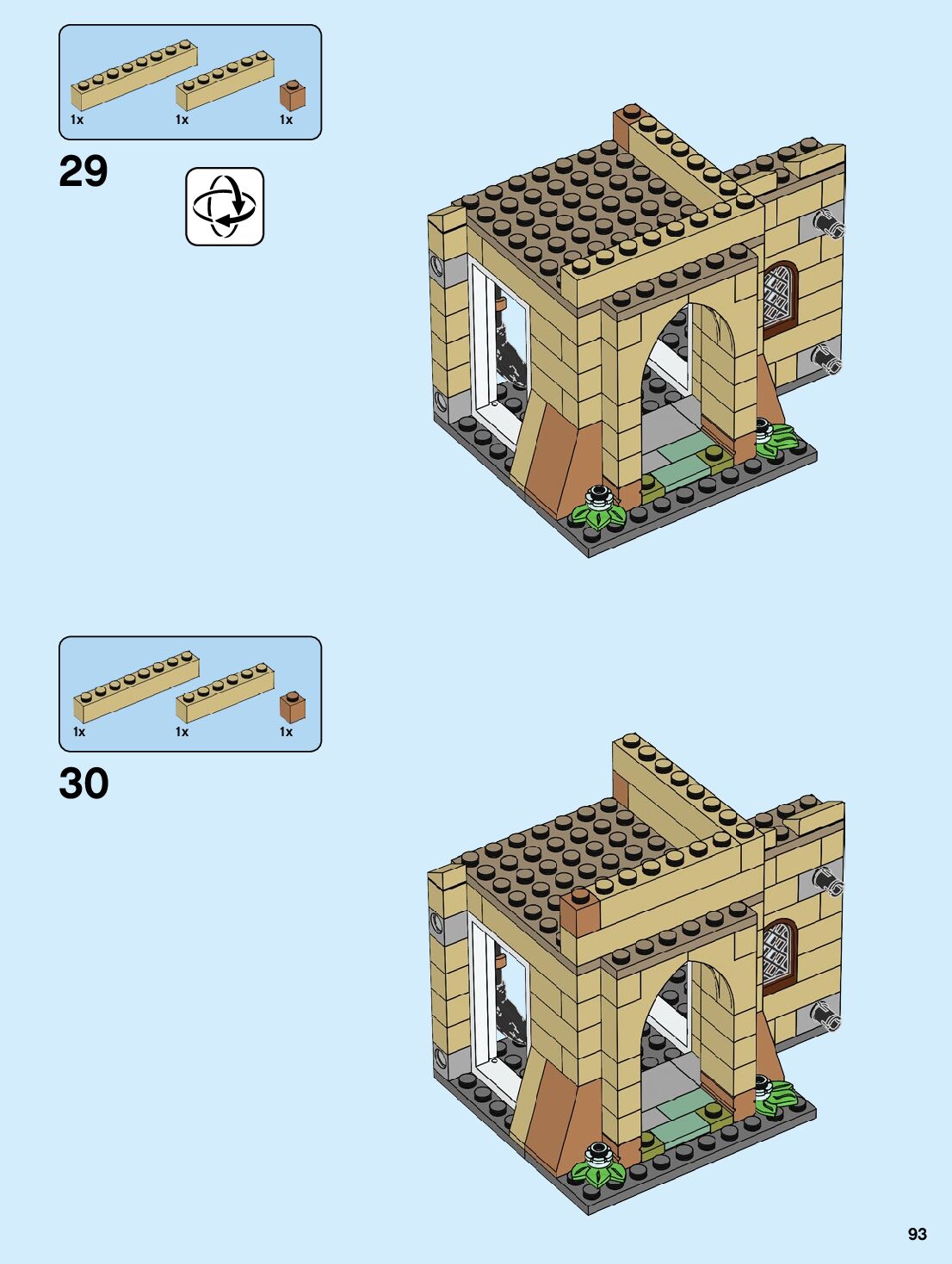 1x 1x 1x

29

1x 1x 1x

30

93