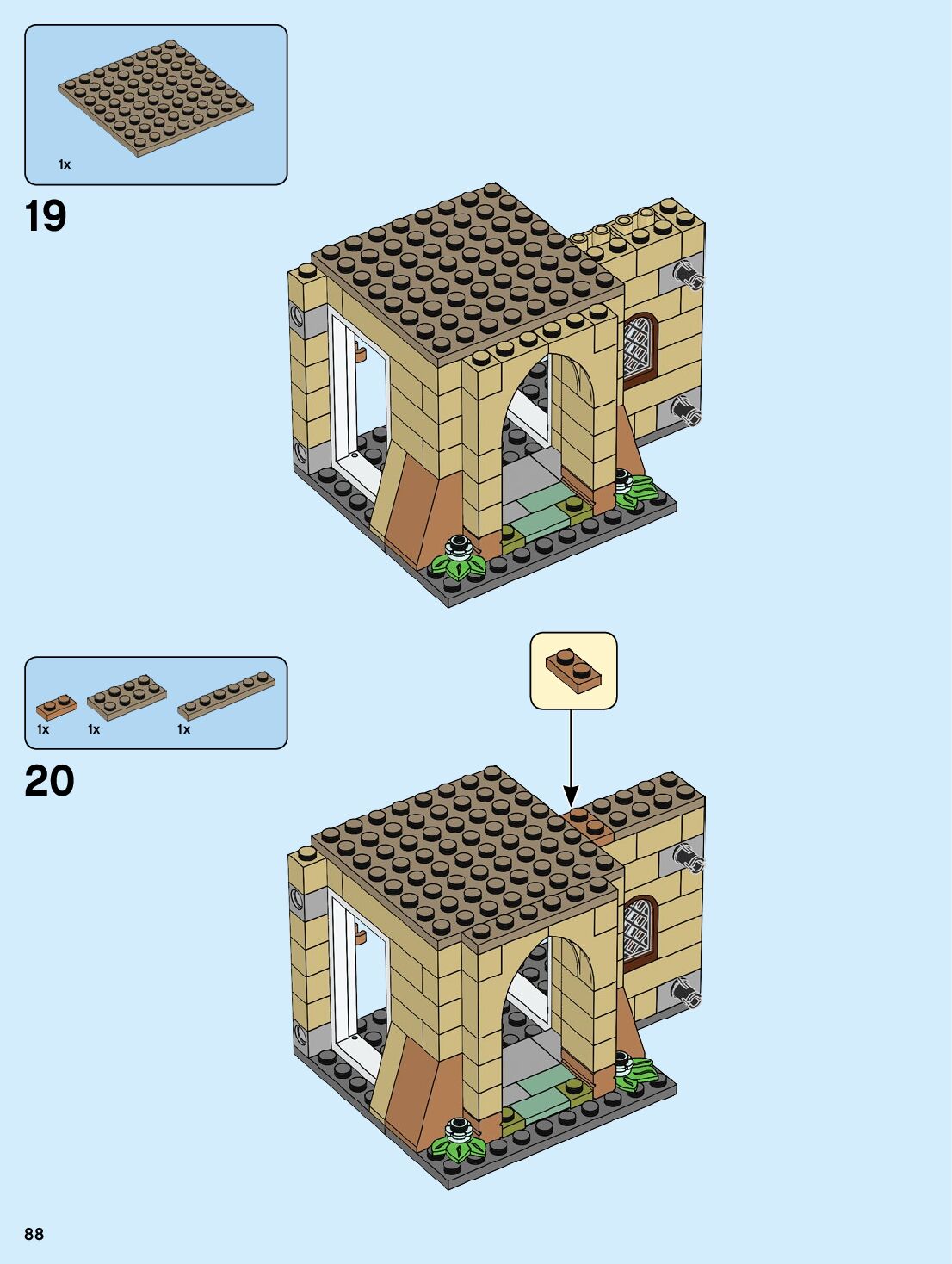 1x

19

1x 1x 1x

20

88