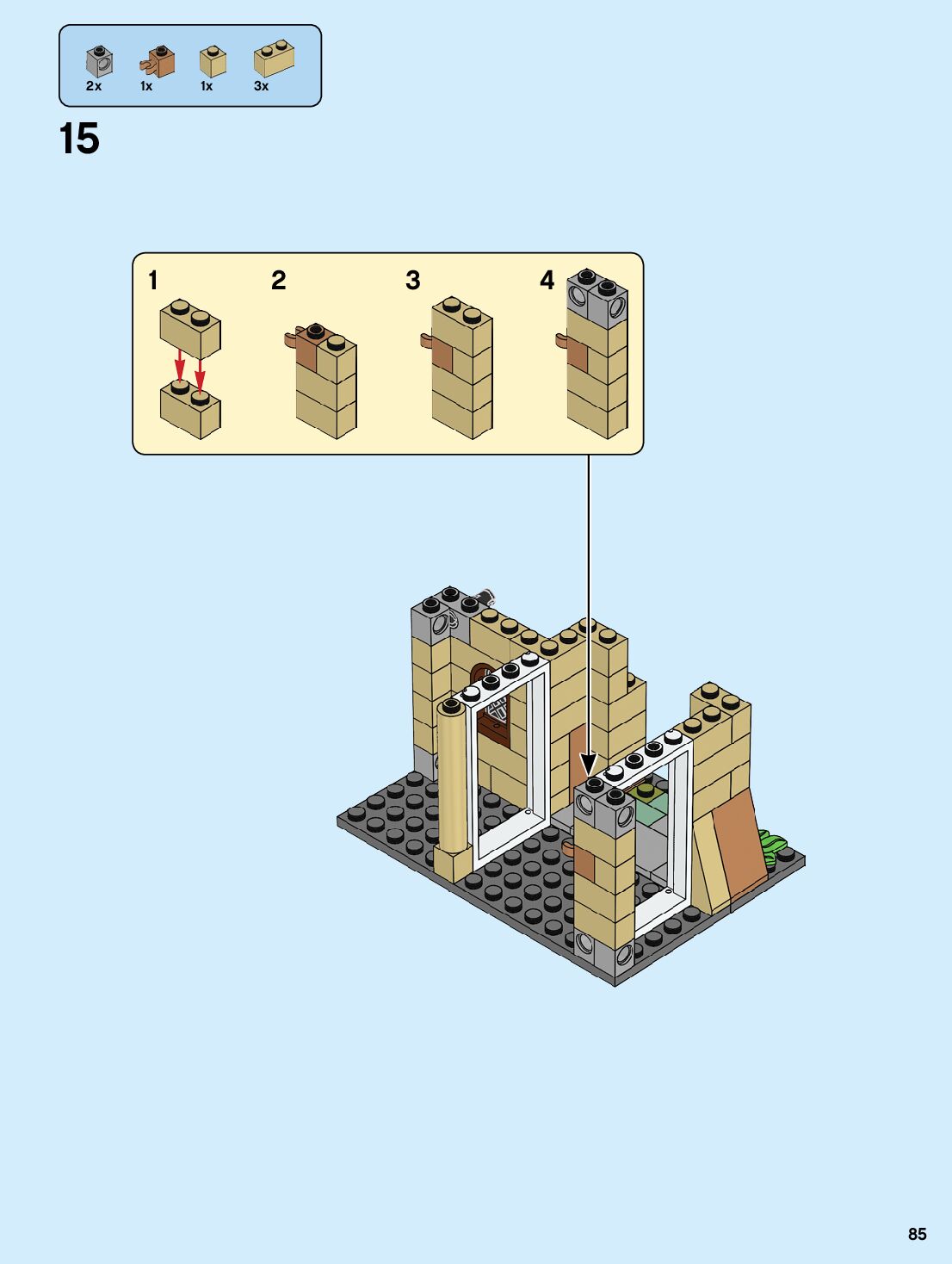 2x 1x 1x 3x

15

1 2 3 4

85