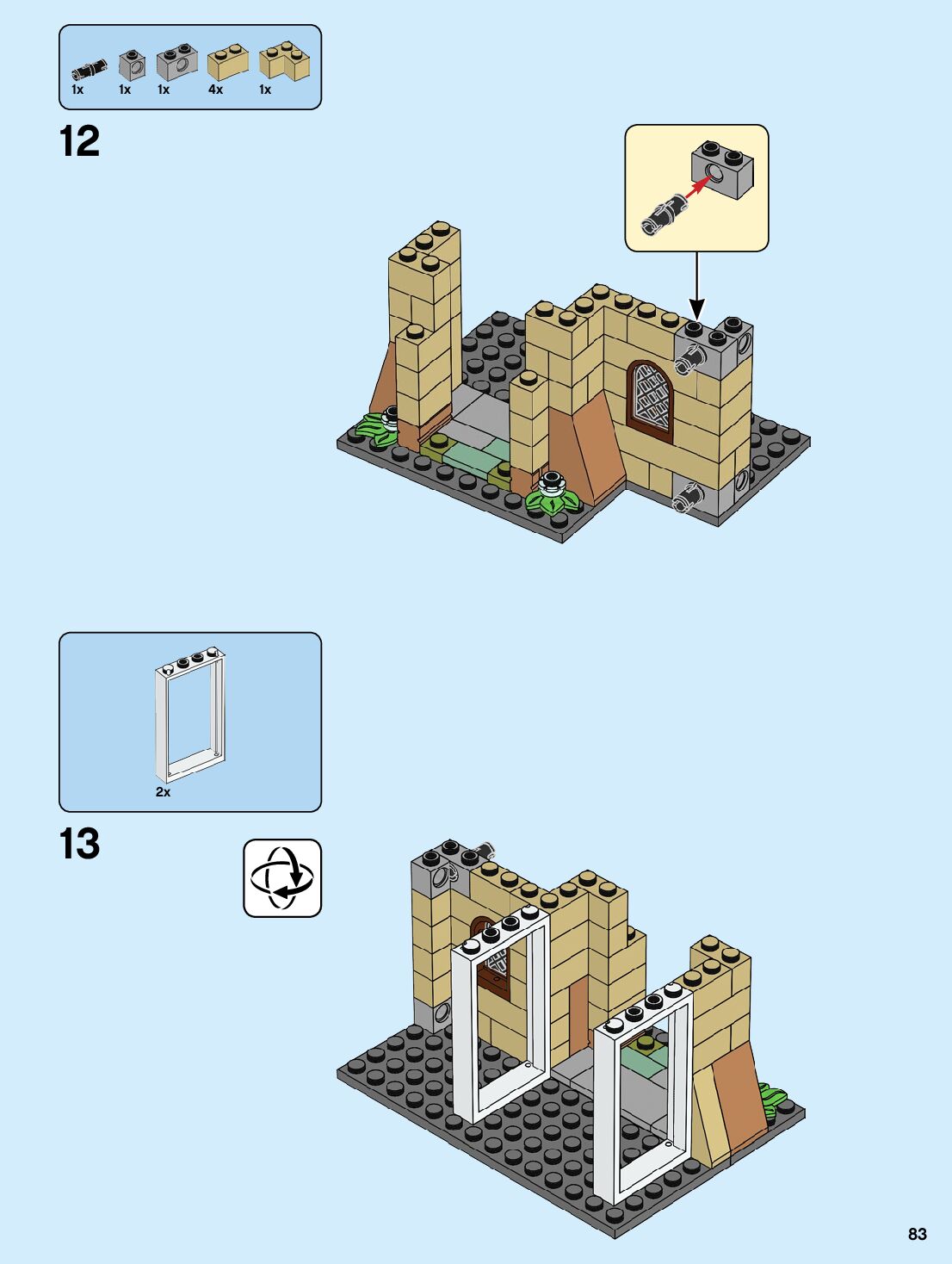 1x 1x 1x 4x 1x

12

2x

13

83