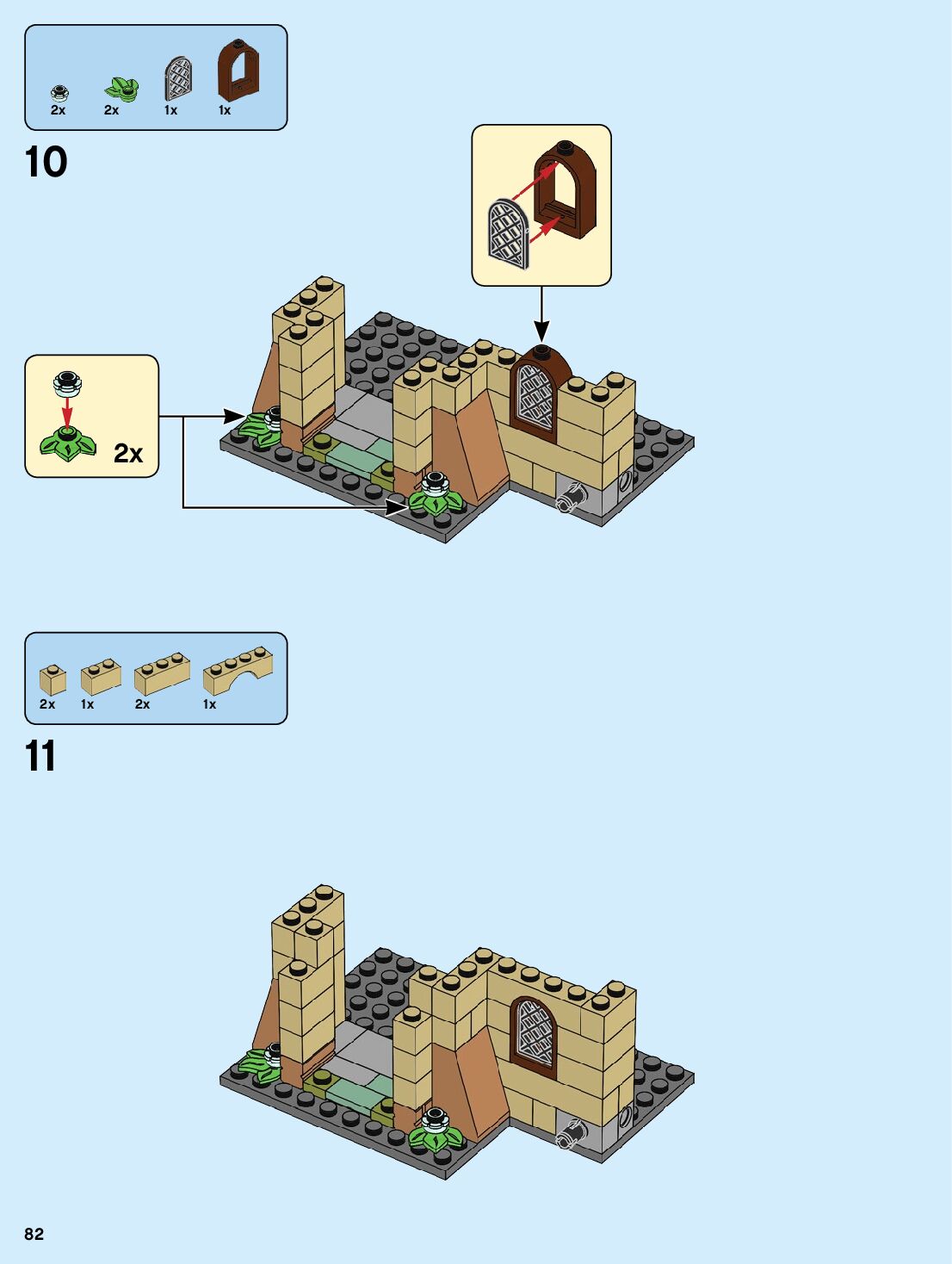 2x 2x 1x 1x

10

2x

2x 1x 2x 1x

11

82