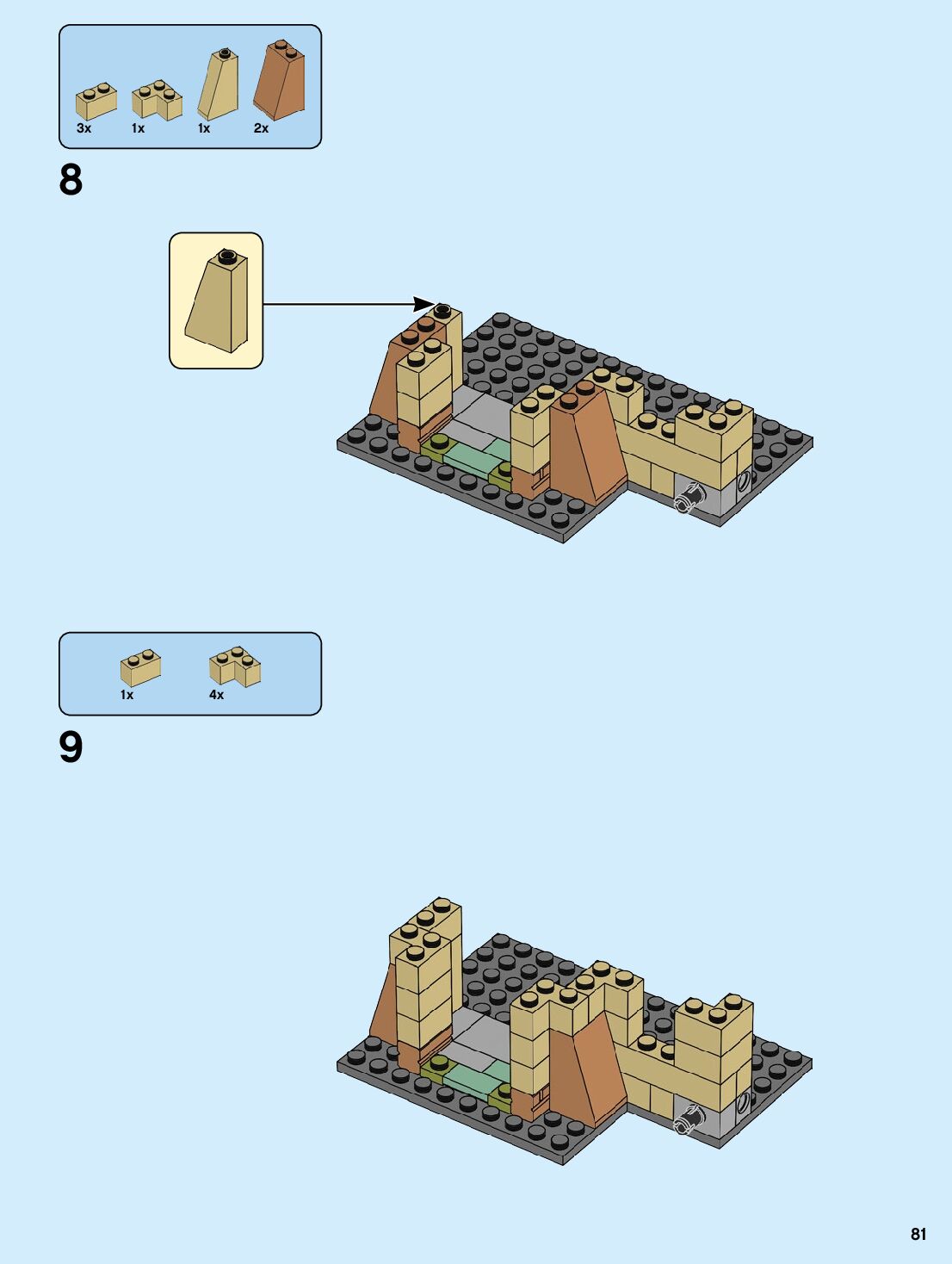 3x
1x
1x
2x

8

1x
4x

9

81