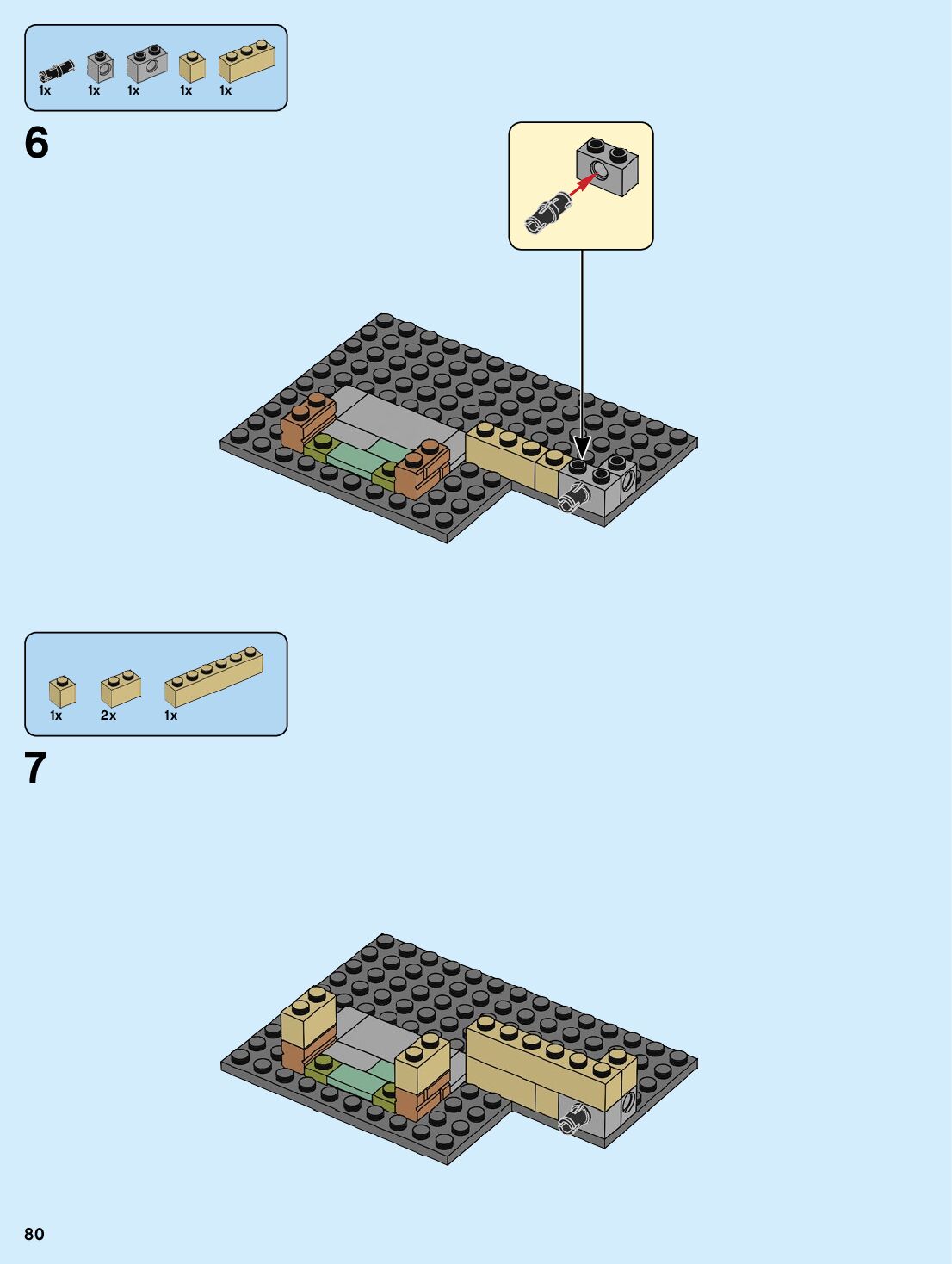 1x 1x 1x 1x 1x

6

1x 2x 1x

7

80