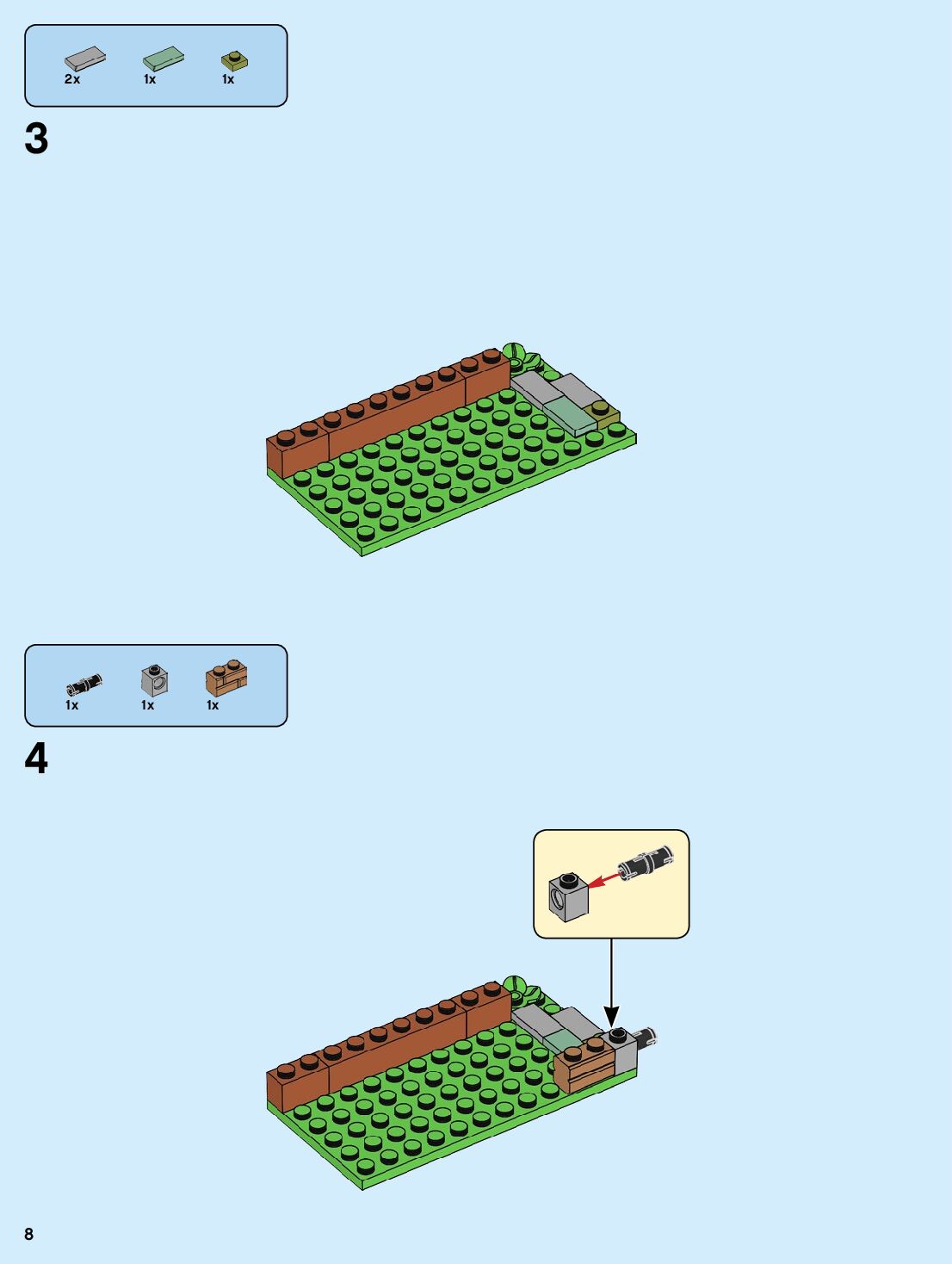 2x 1x 1x

3

1x 1x 1x

4

8