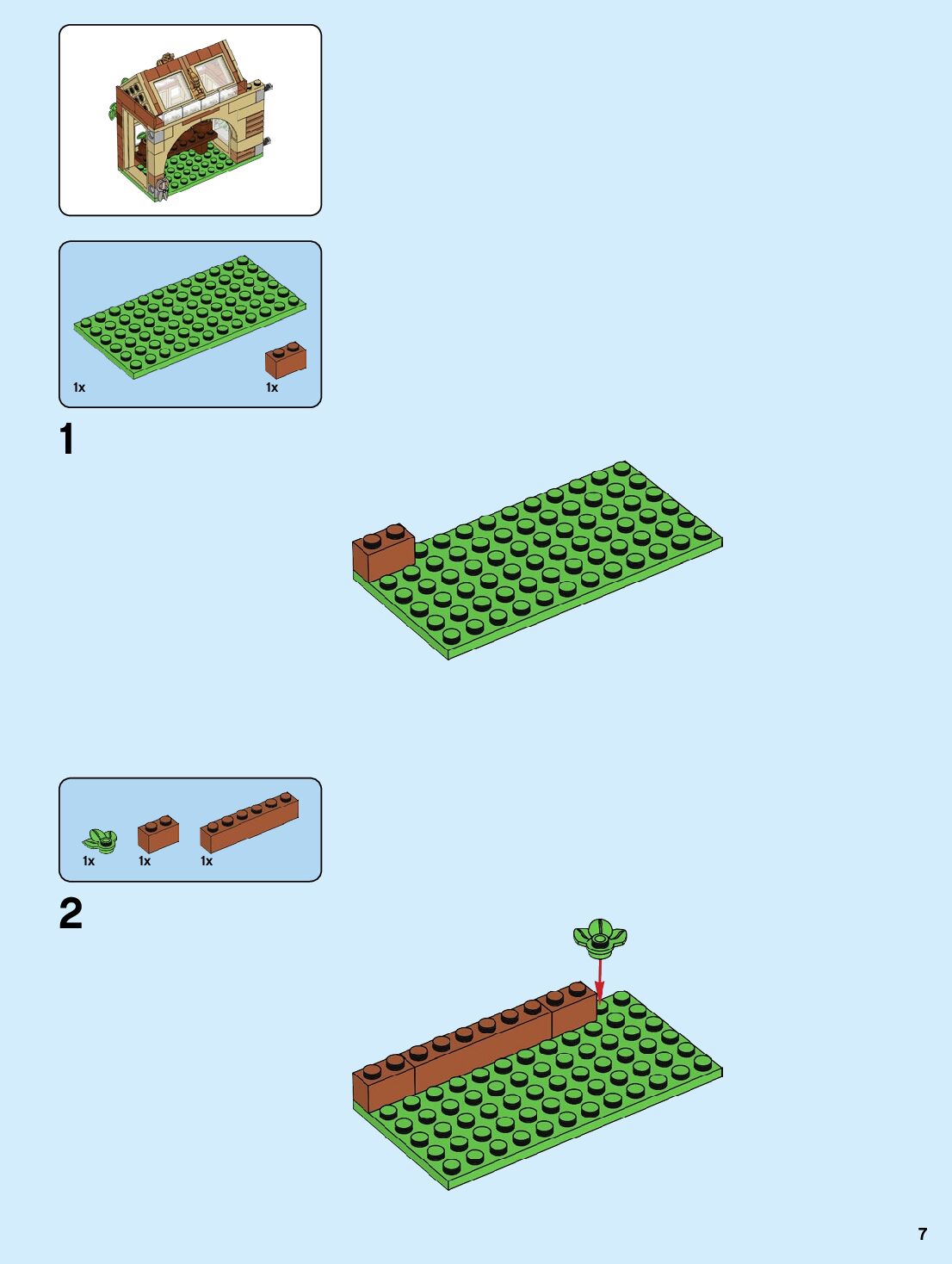 1x
1x

1

1x
1x
1x

2

7