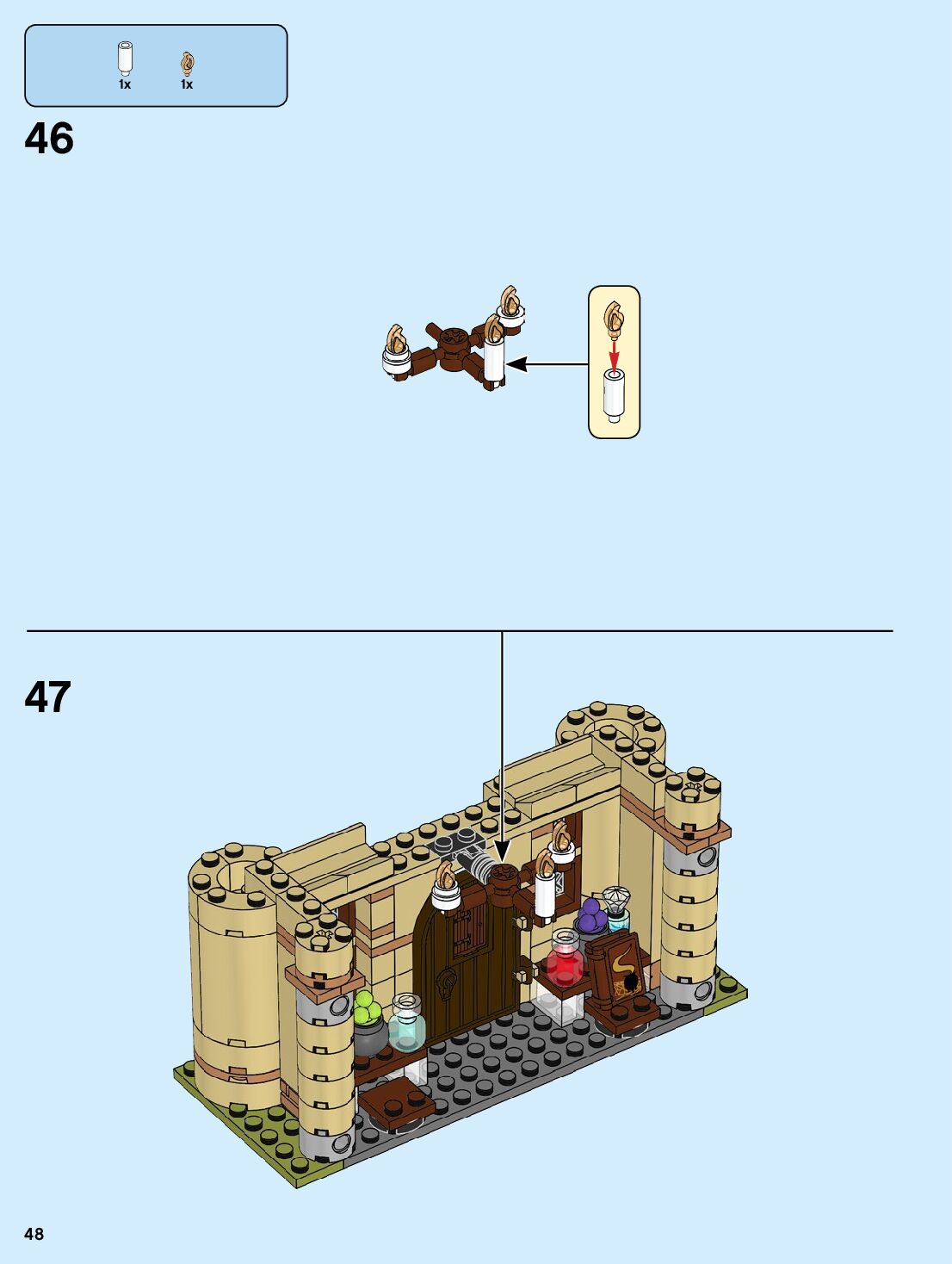 1x
1x

46

47

48