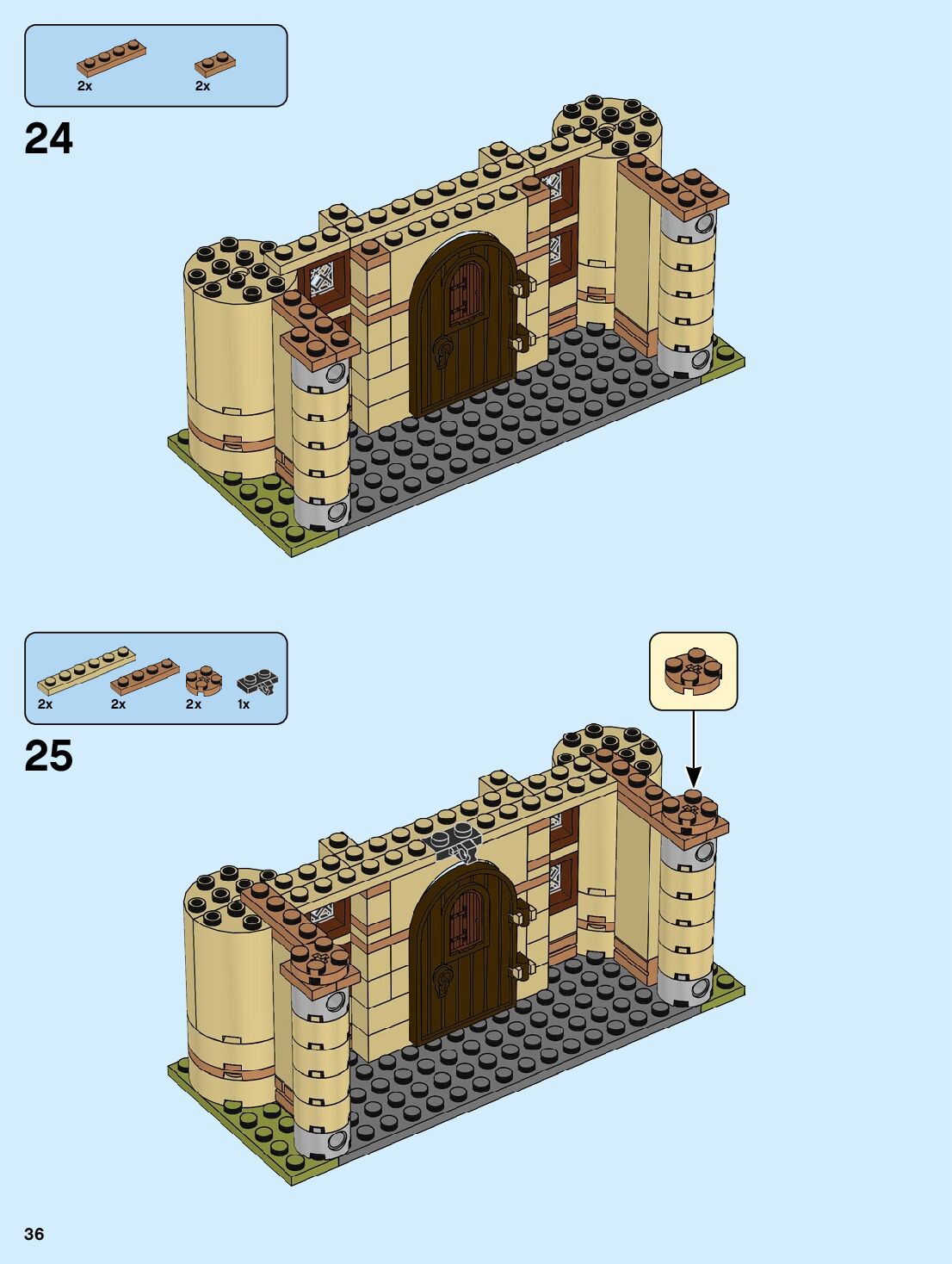 2x 2x

24

2x 2x 2x 1x

25

36