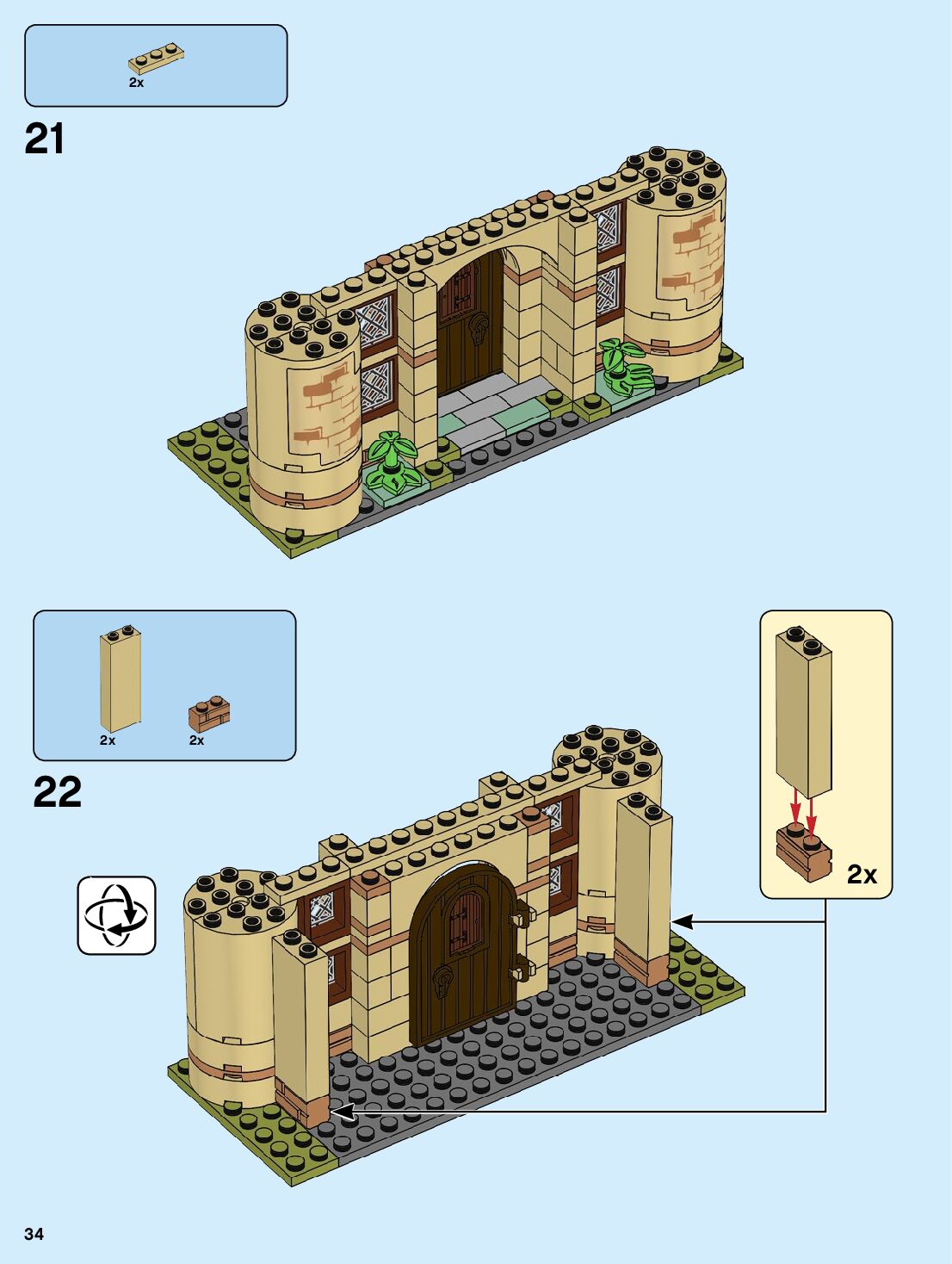 2x

21

2x
2x

22

2x

34