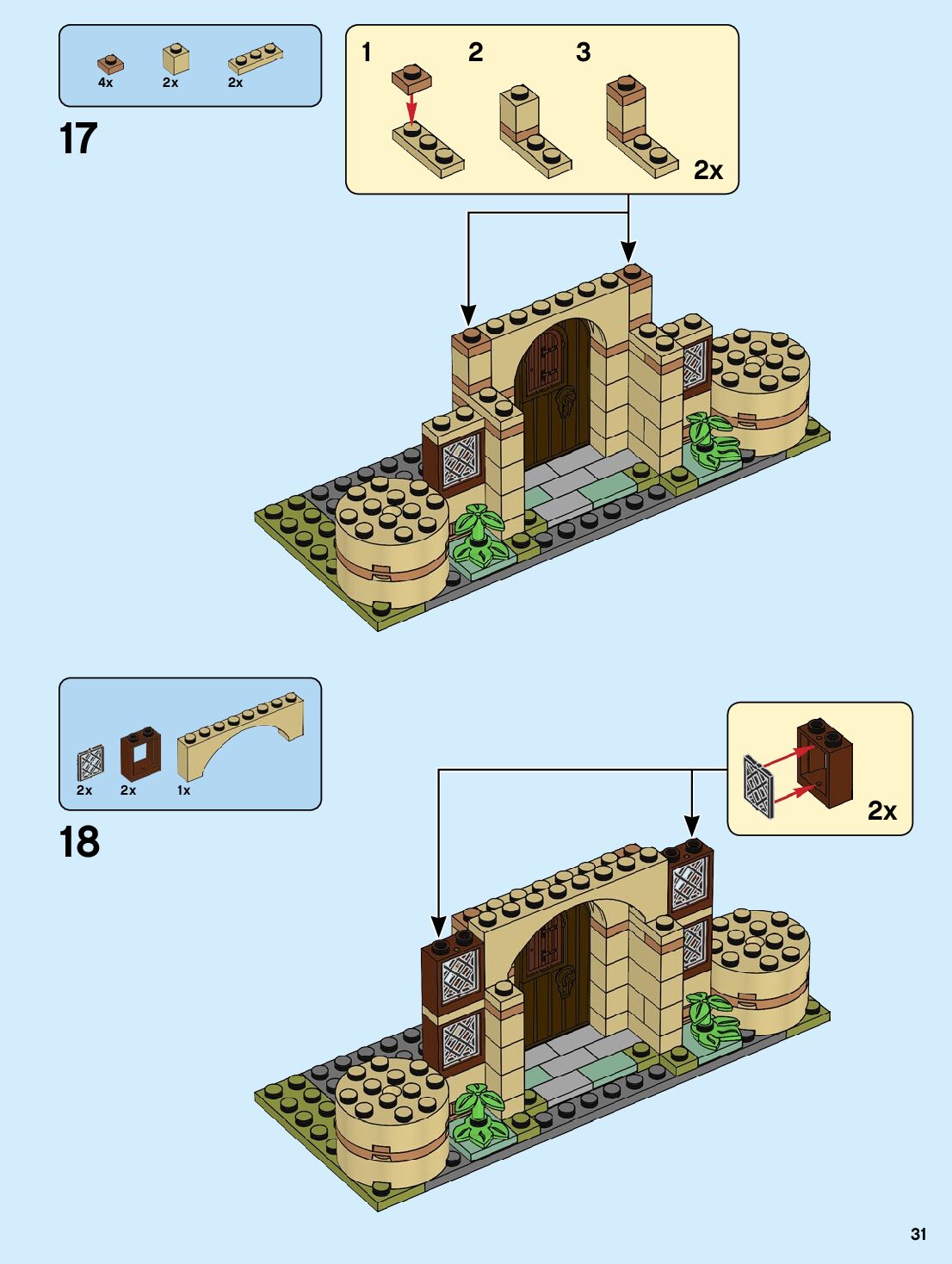 4x 2x 2x

17

1 2 3

2x

2x 2x 1x

18

2x

31