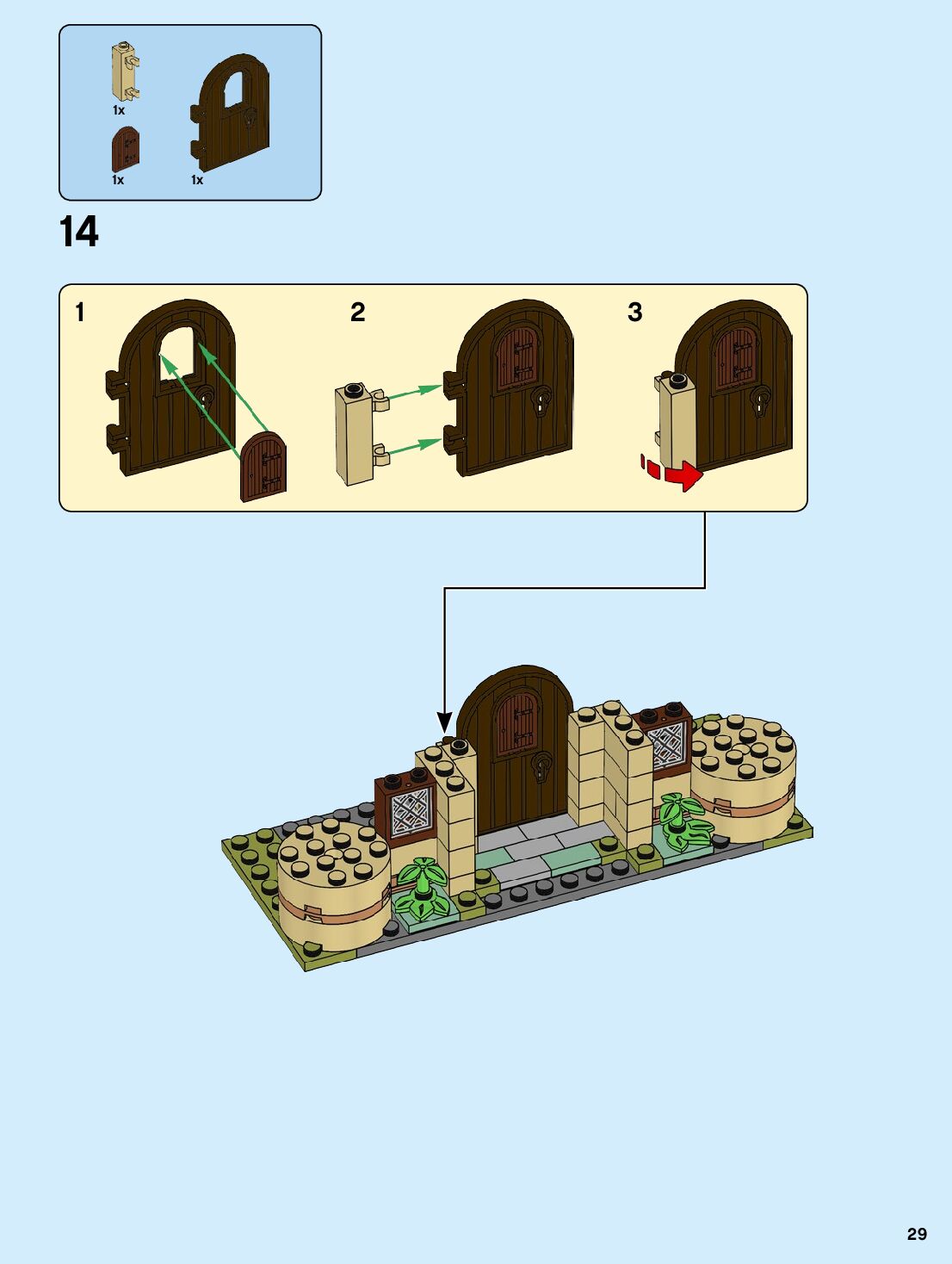 1x
1x
1x

14

1
2
3

29