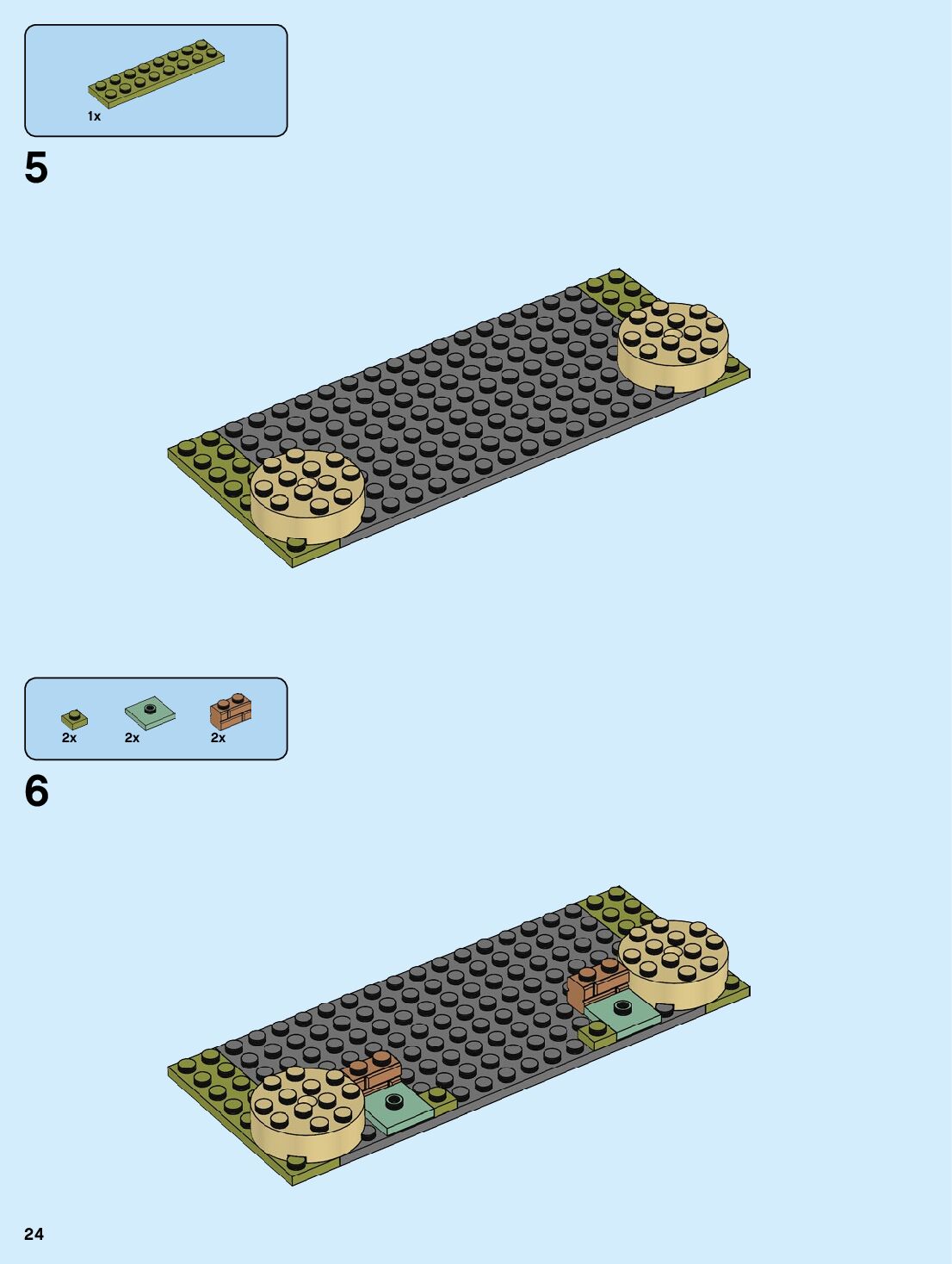 1x

5

2x 2x 2x

6

24