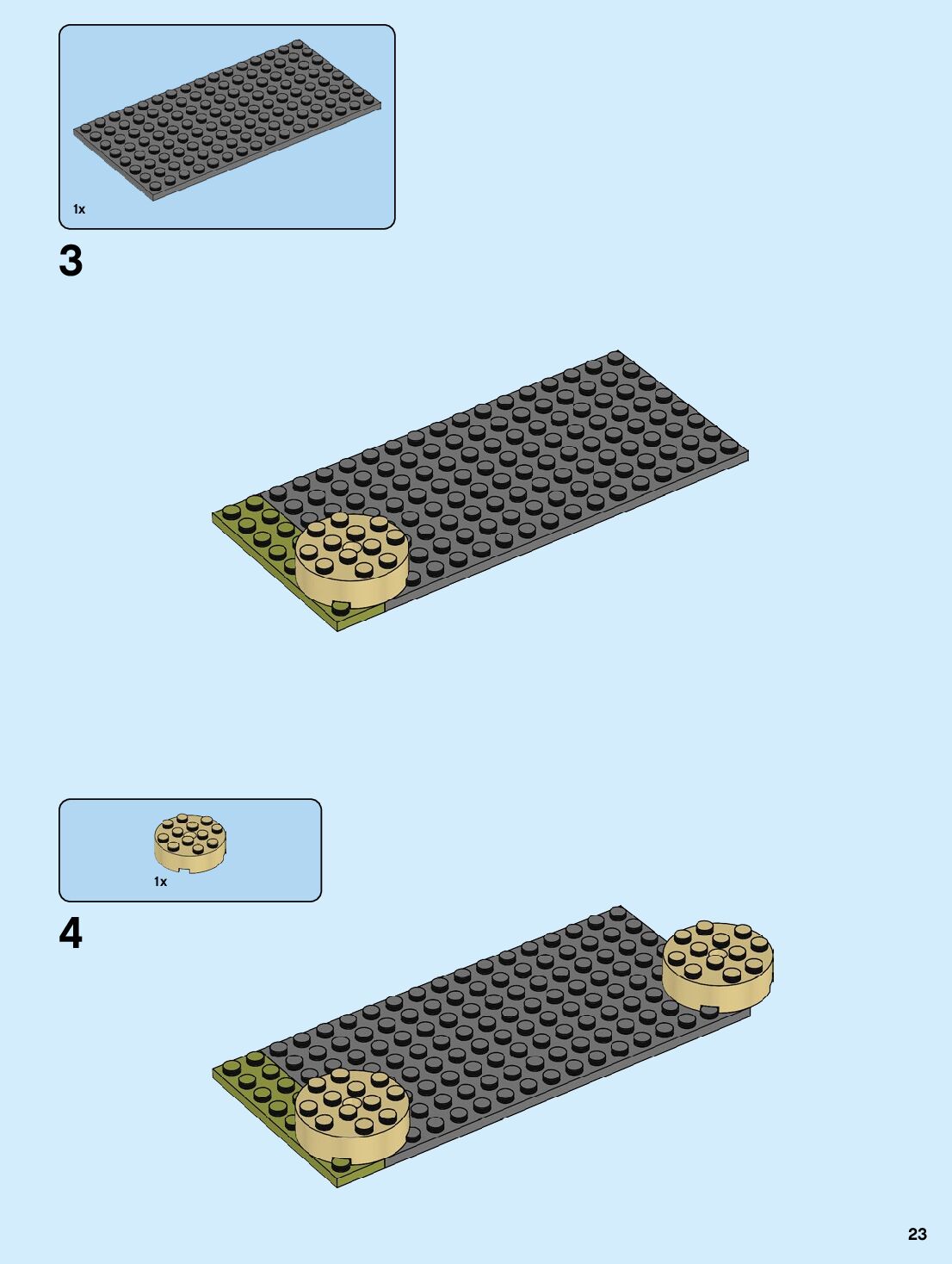 1x

3

1x

4

23