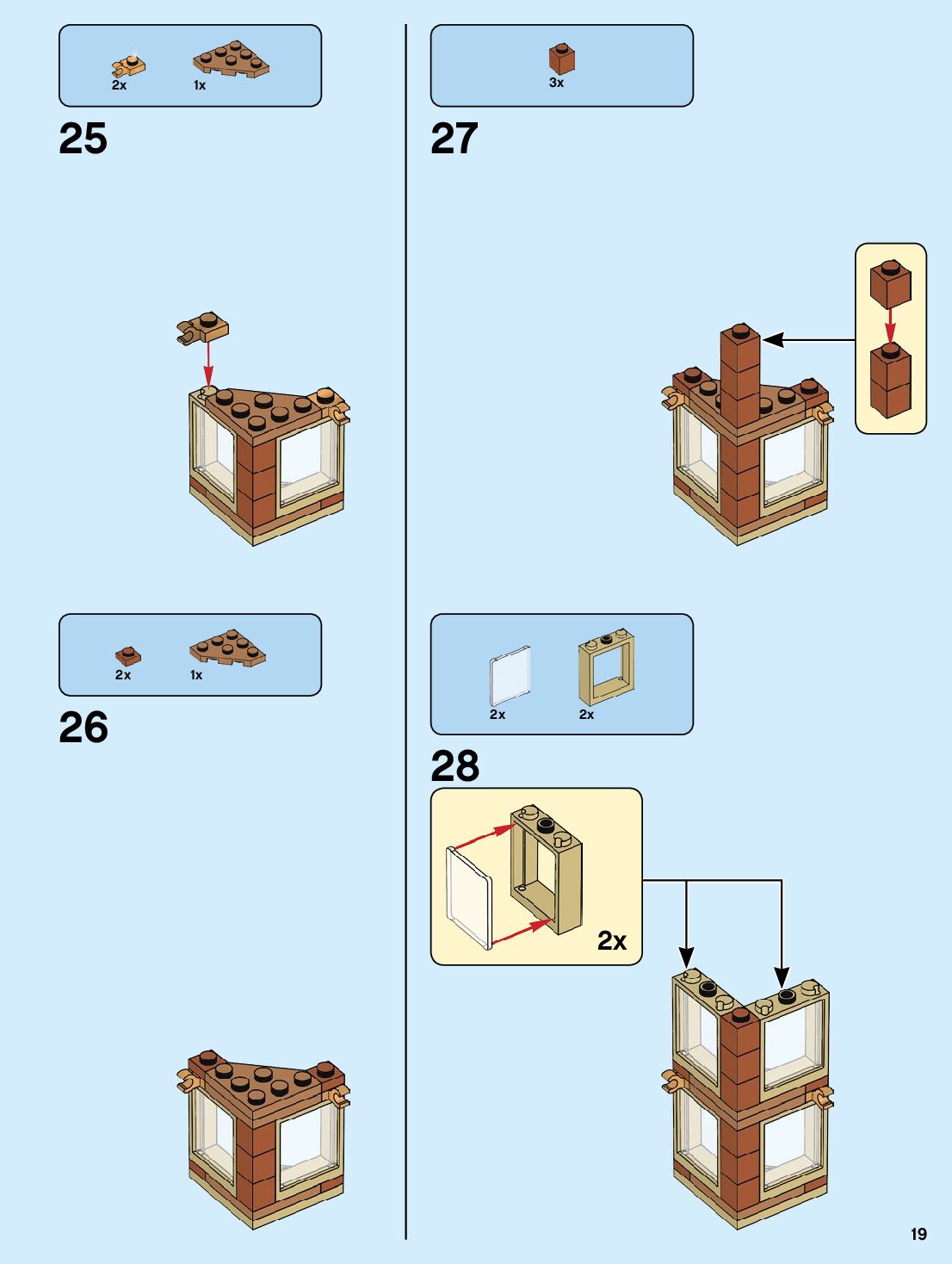 2x 1x

25

2x 1x

26

3x

27

2x 2x

28

2x

19