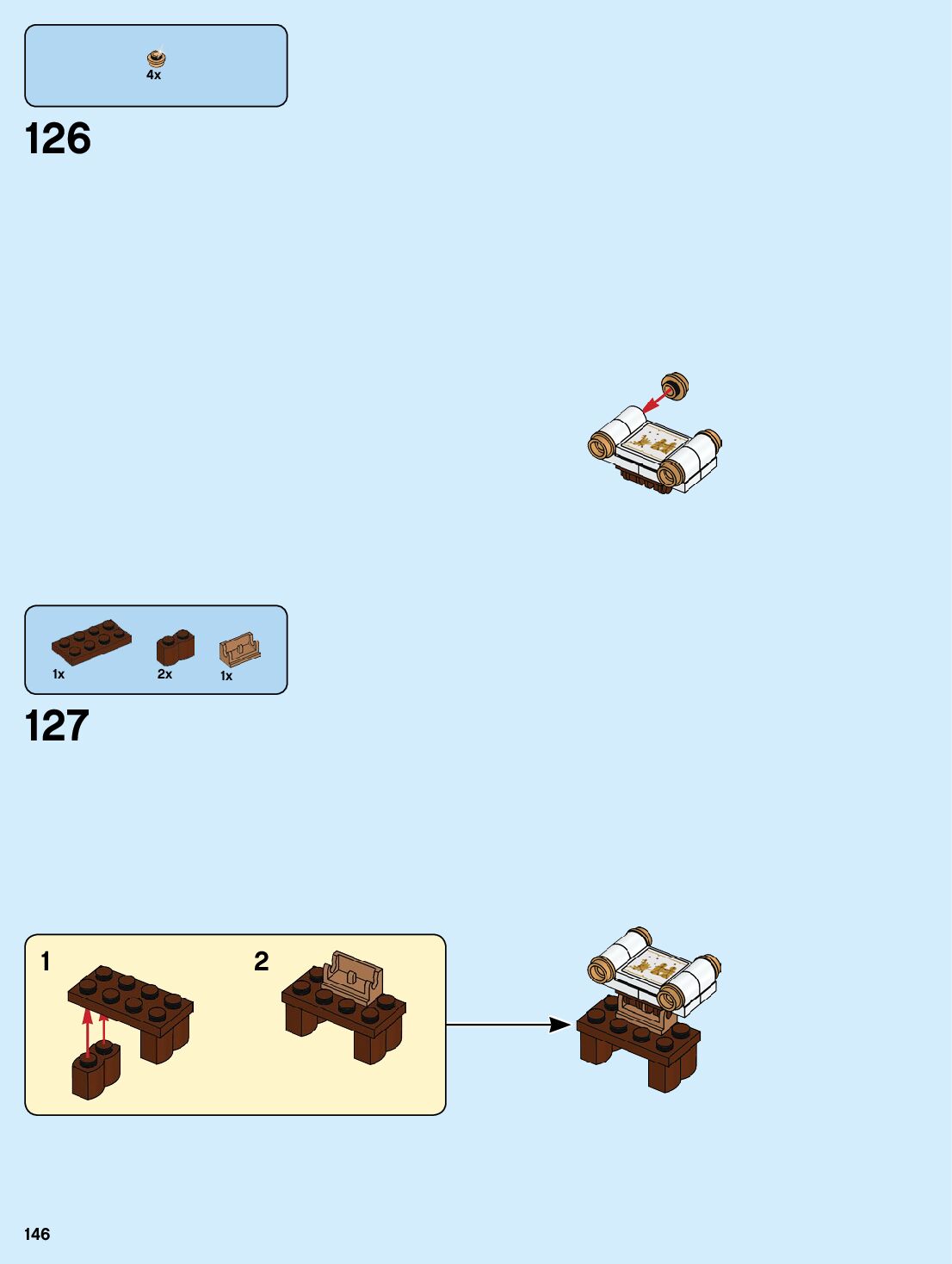 4x

126

1x 2x 1x

127

1

2

146