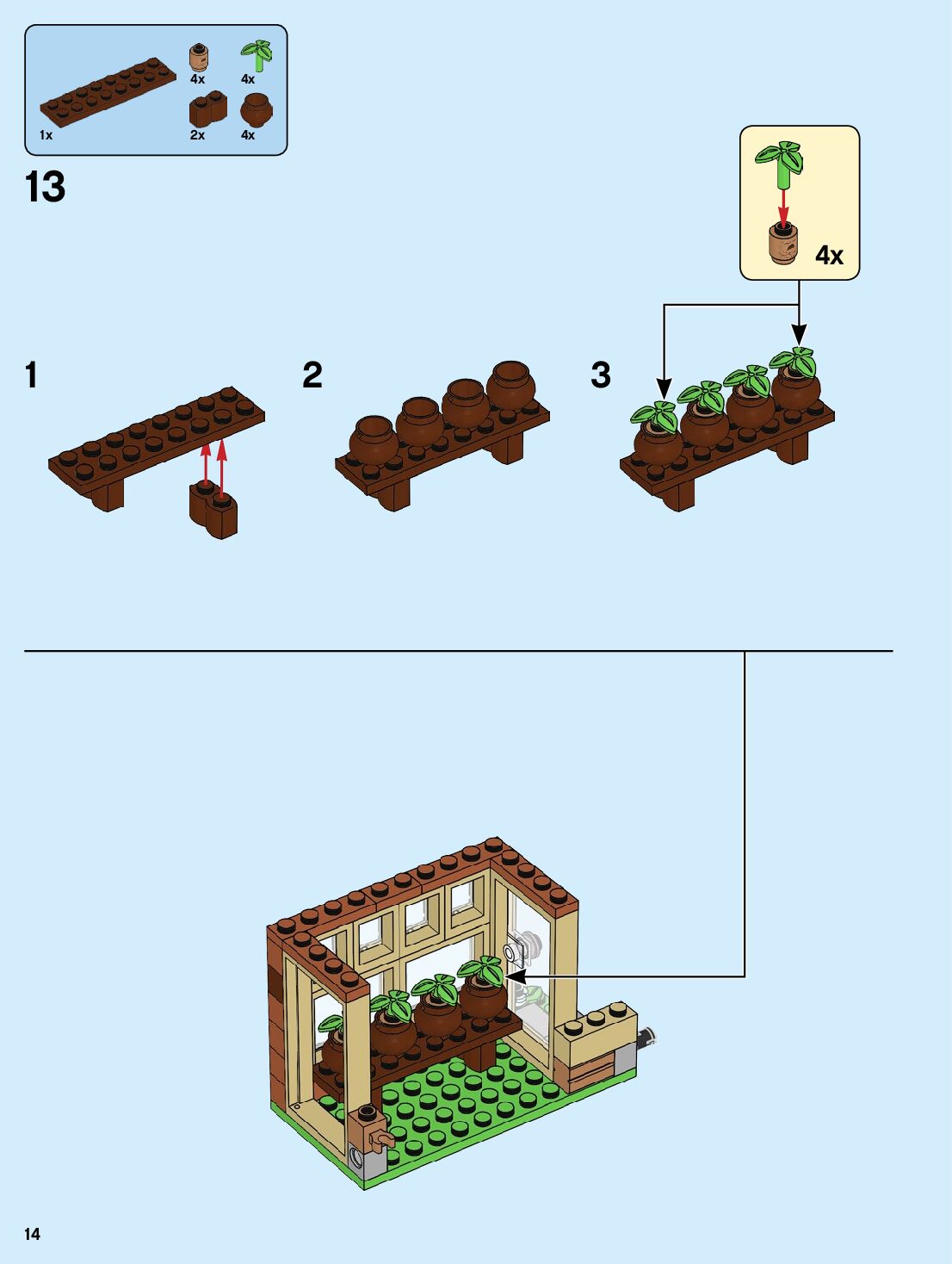 4x
4x
1x
2x
4x

13

4x

1

2

3

14