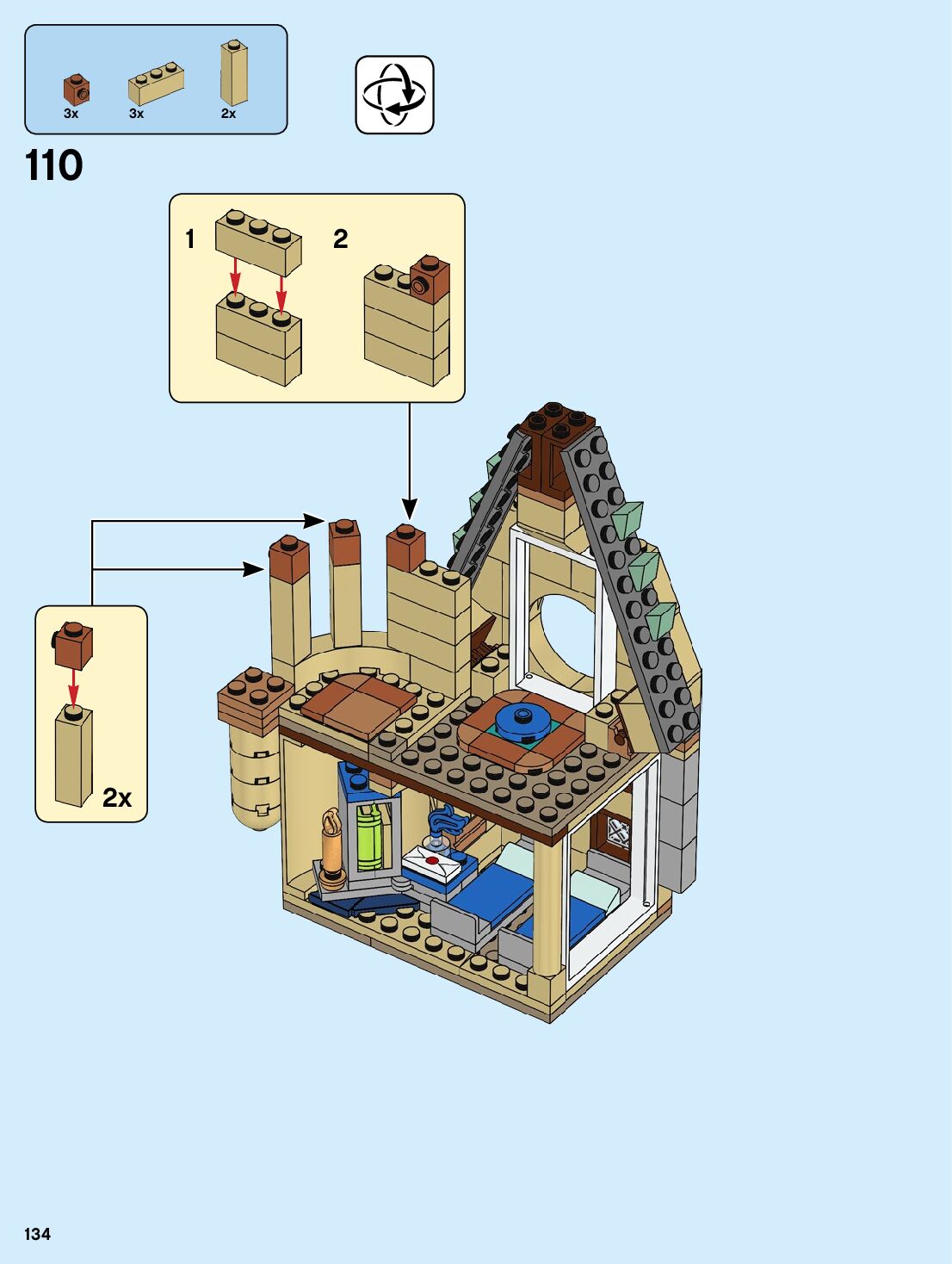 3x 3x 2x

110

1 2

2x

134