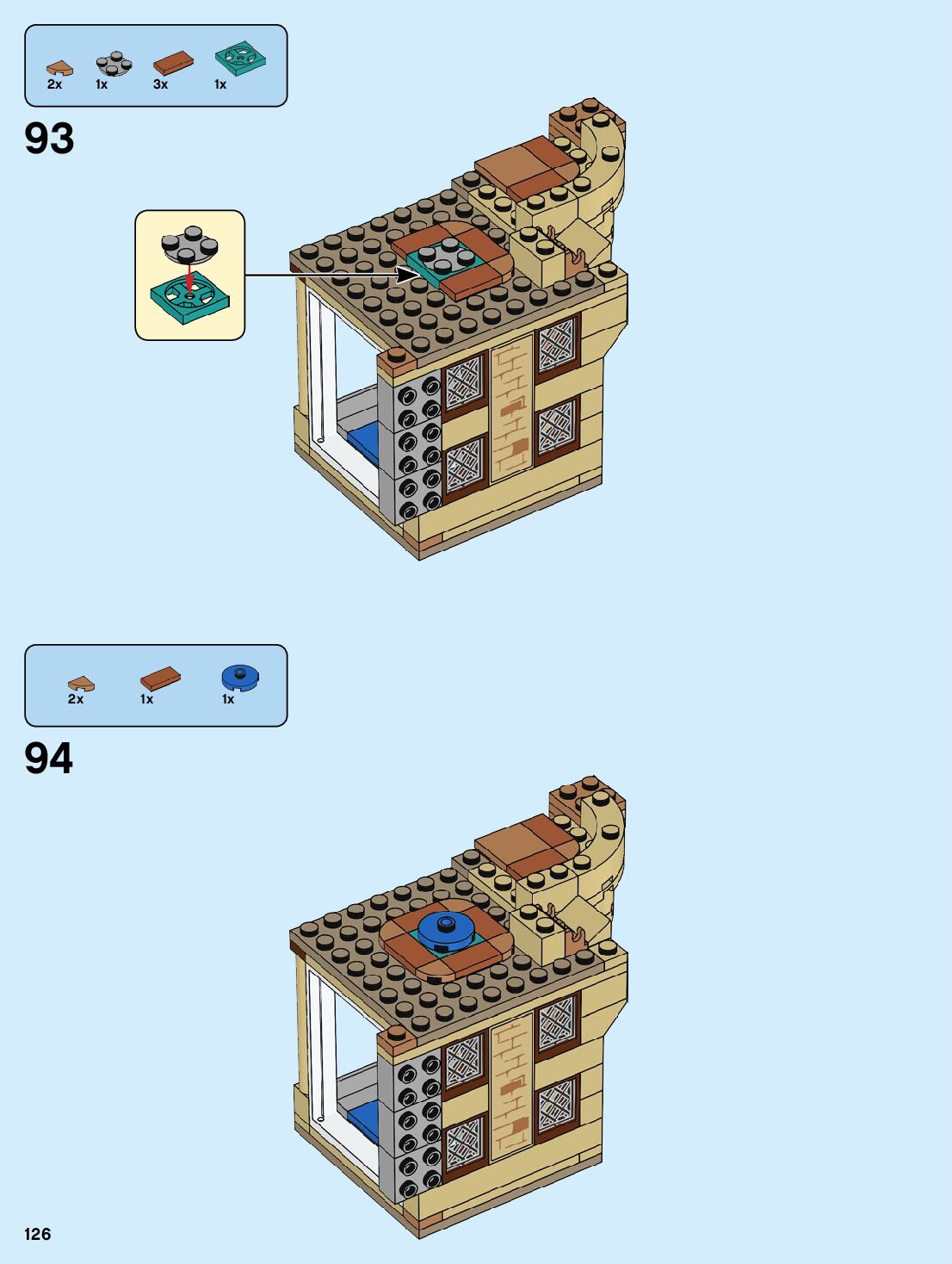 2x 1x 3x 1x

93

2x 1x 1x

94

126