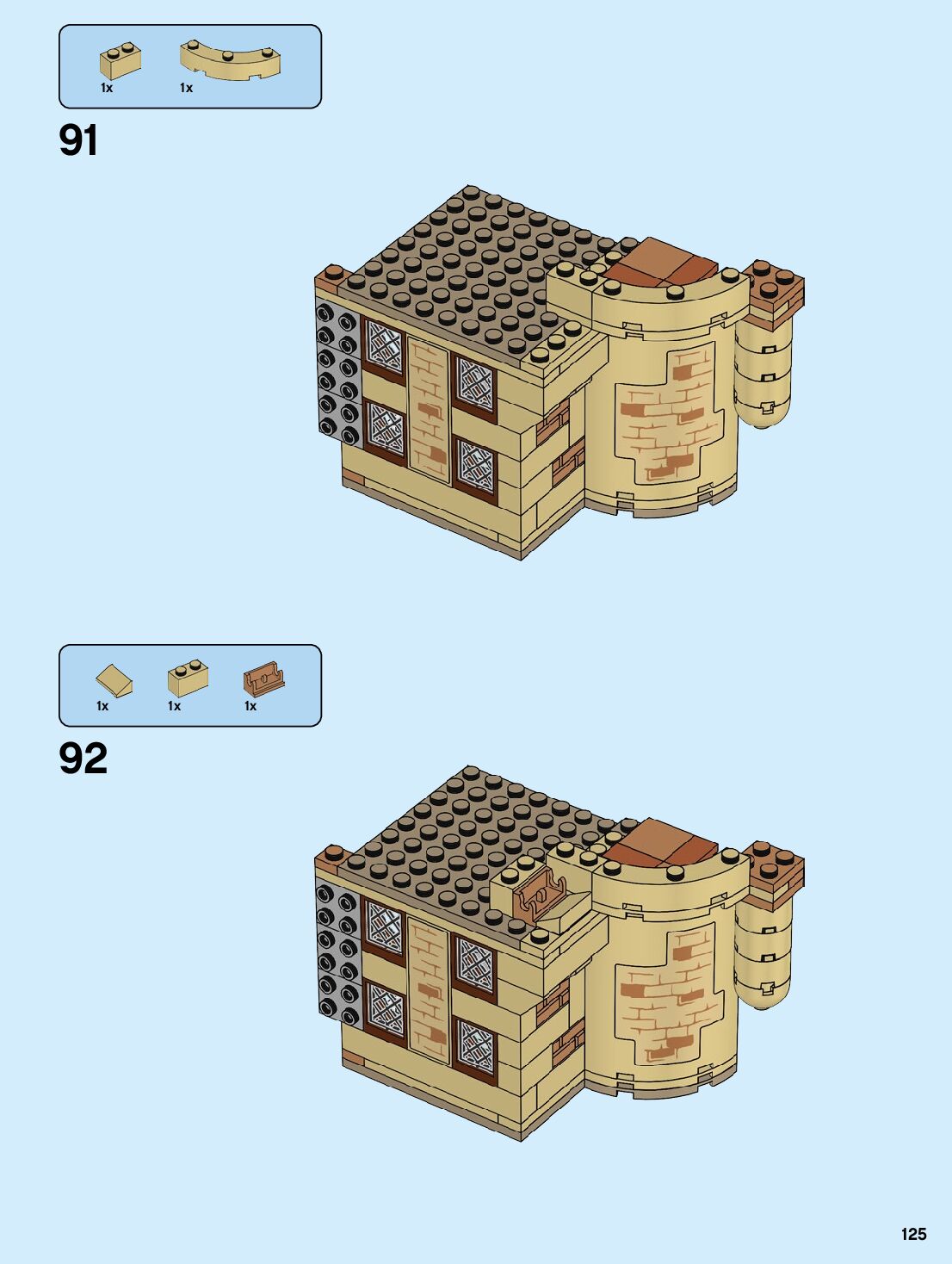 1x 1x

91

1x 1x 1x

92

125