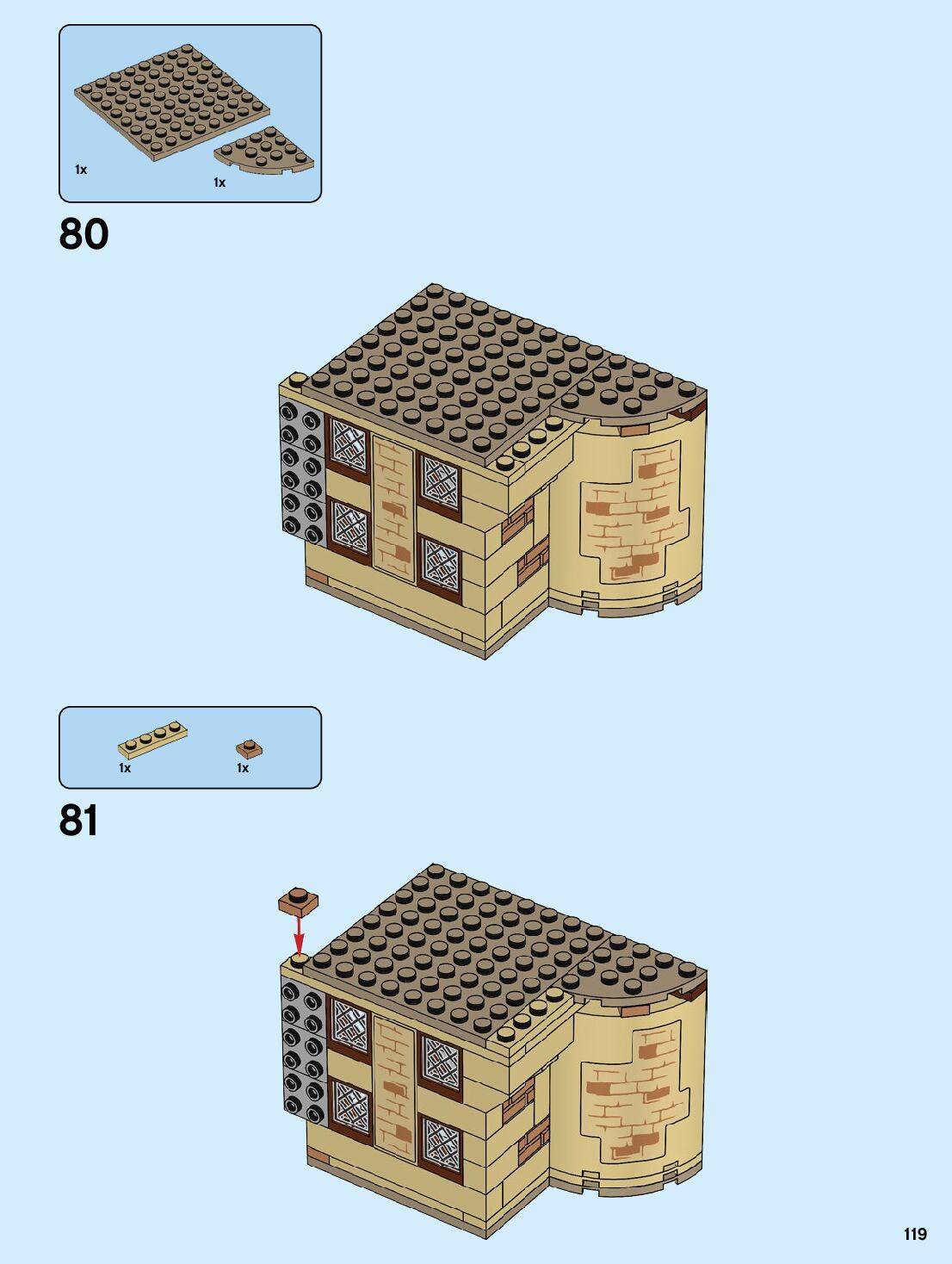 1x
1x

80

1x
1x

81

119