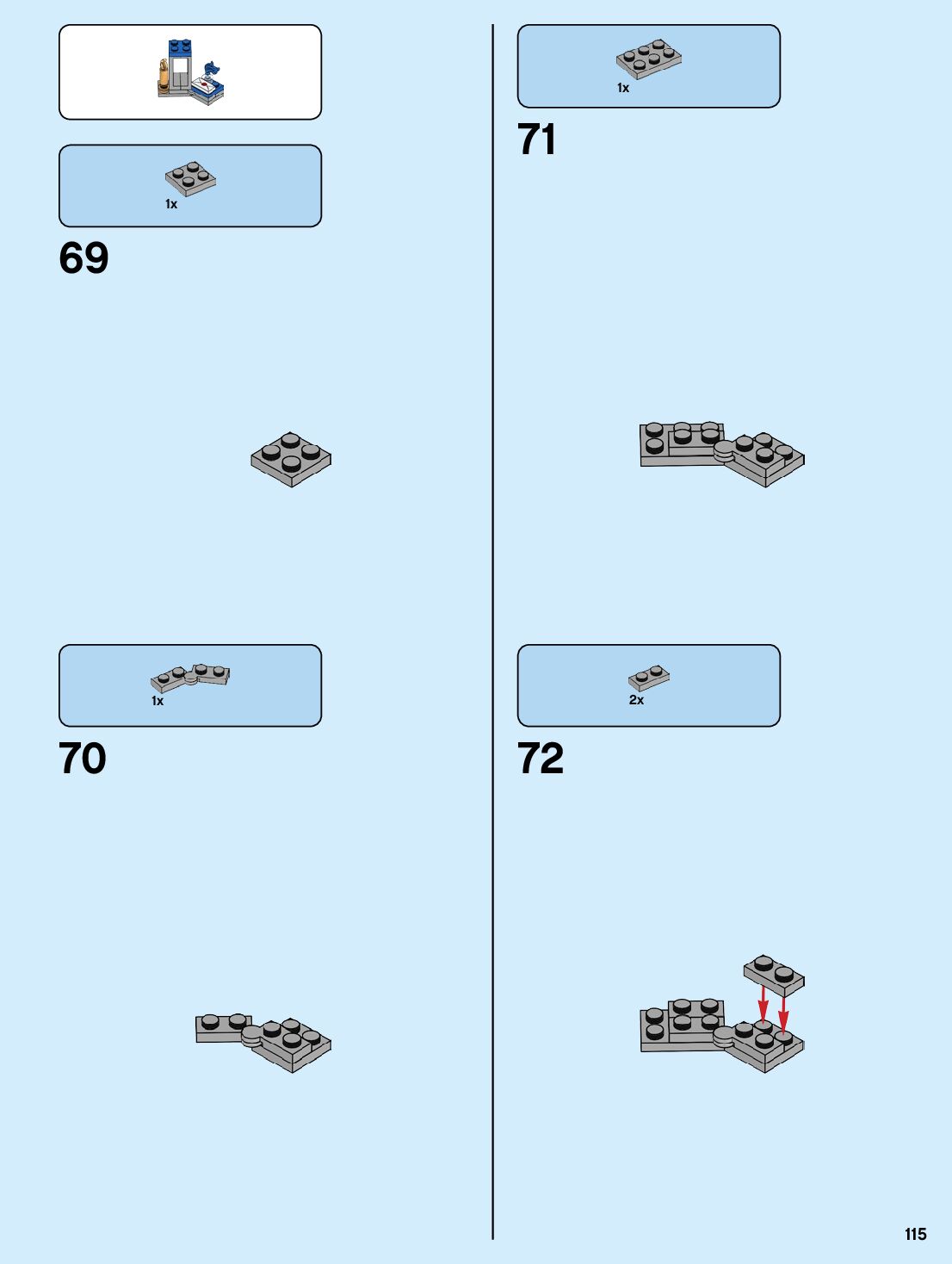 1x

69

1x

70

1x

71

2x

72

115