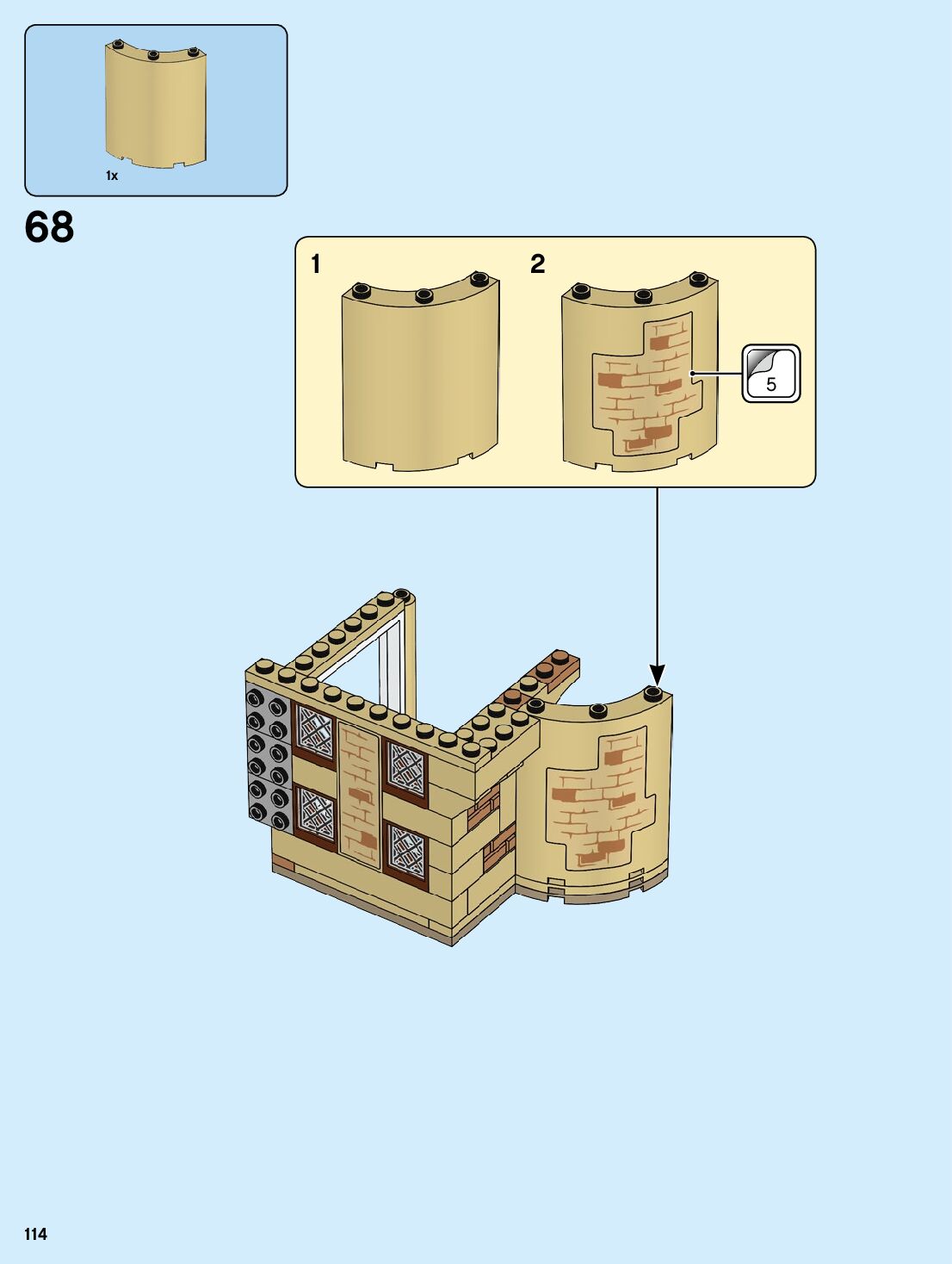 1x

68

1

2

5

114