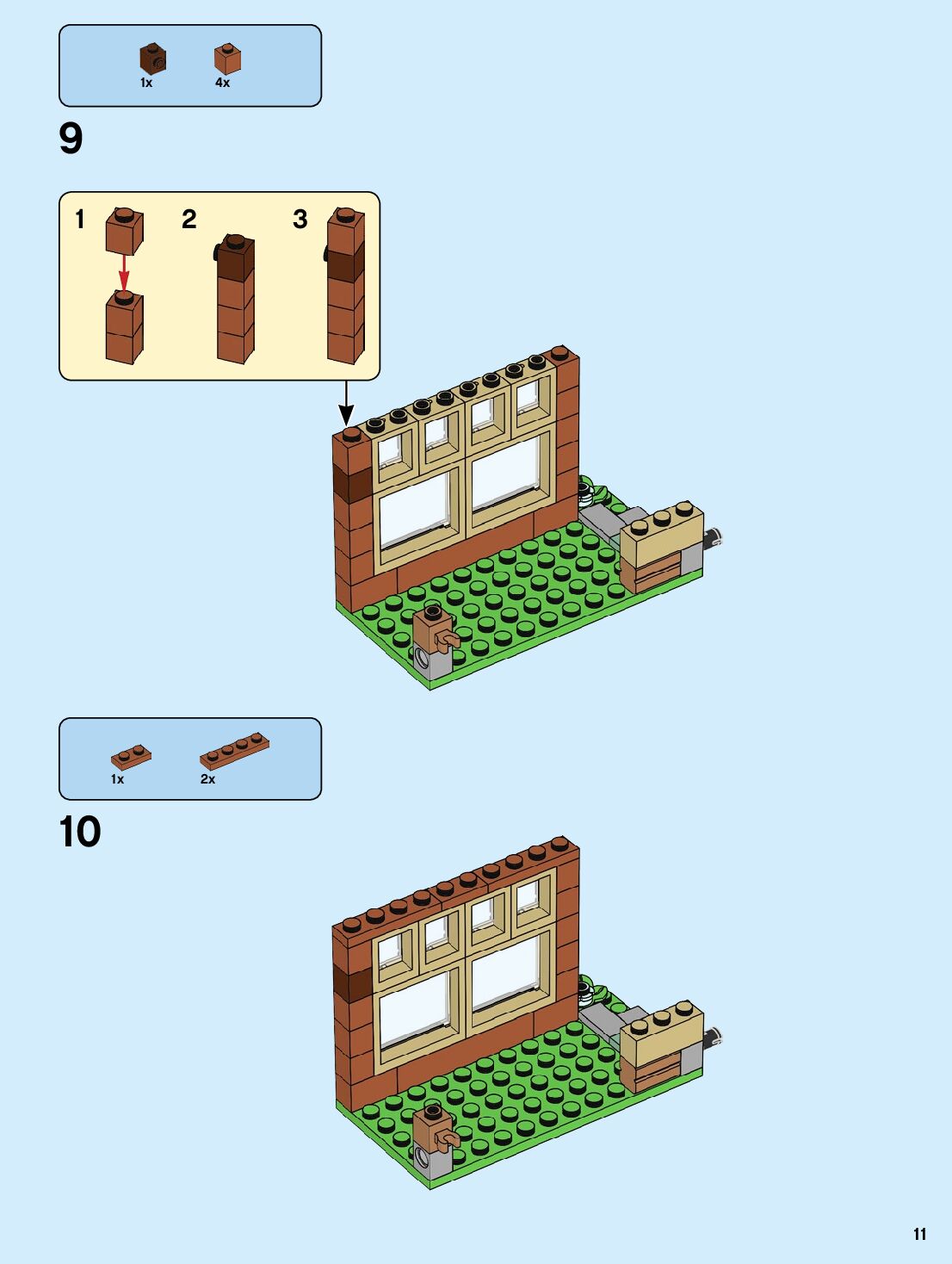 1x 4x

9

1 2 3

1x 2x

10

11