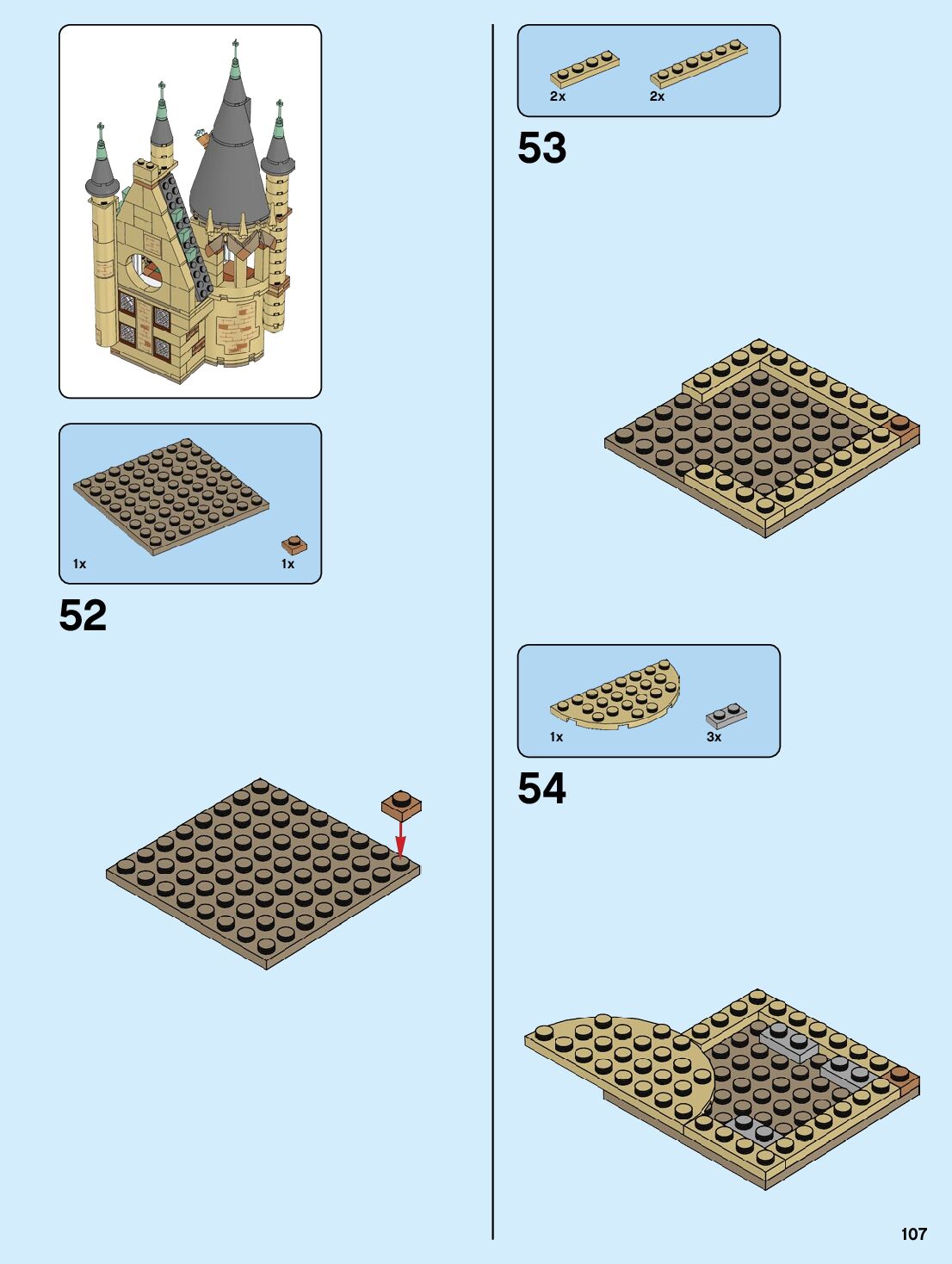 1x

1x

52

2x

2x

53

1x

3x

54

107