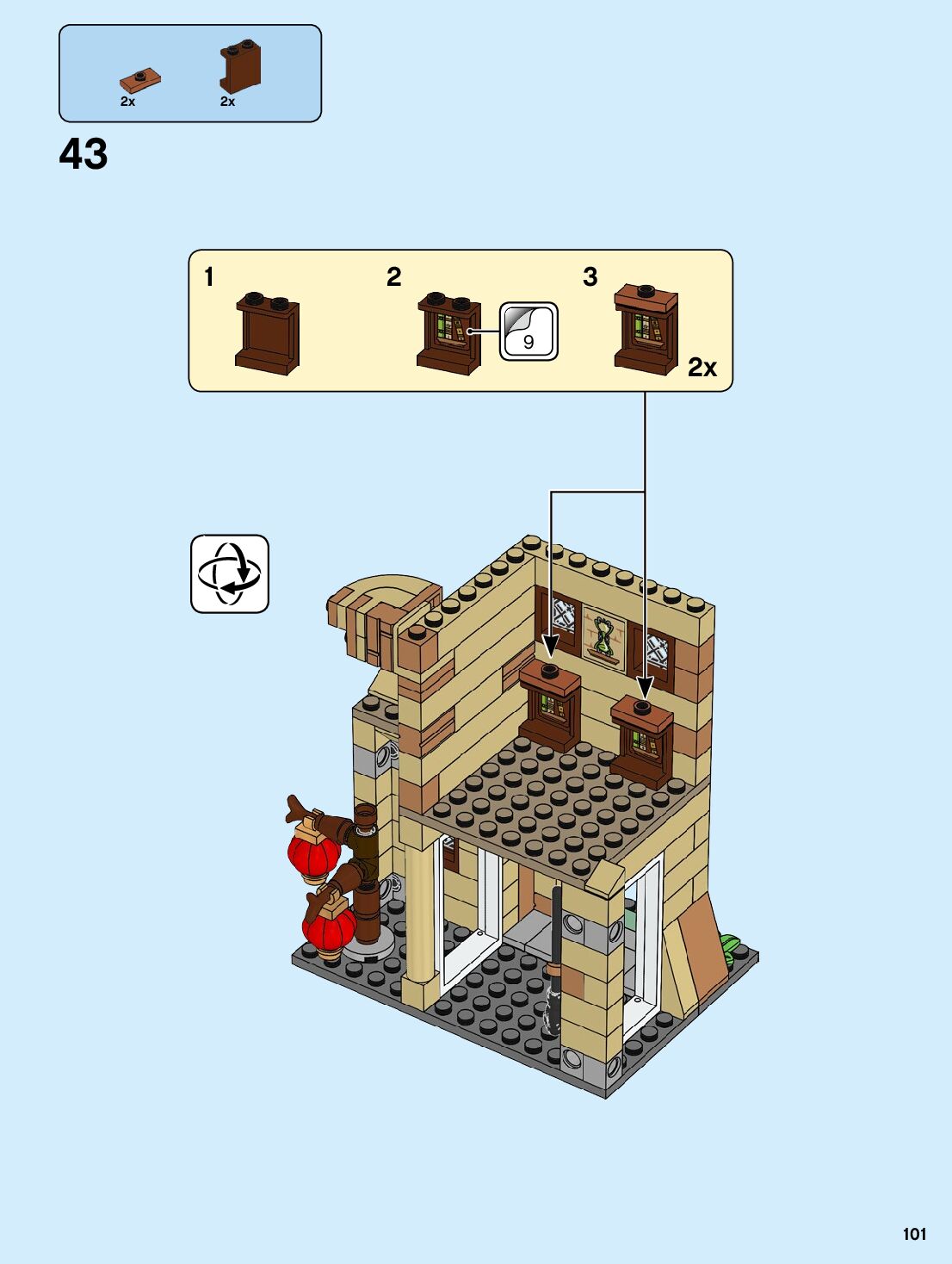 2x 2x

43

1 2 9 3 2x

101