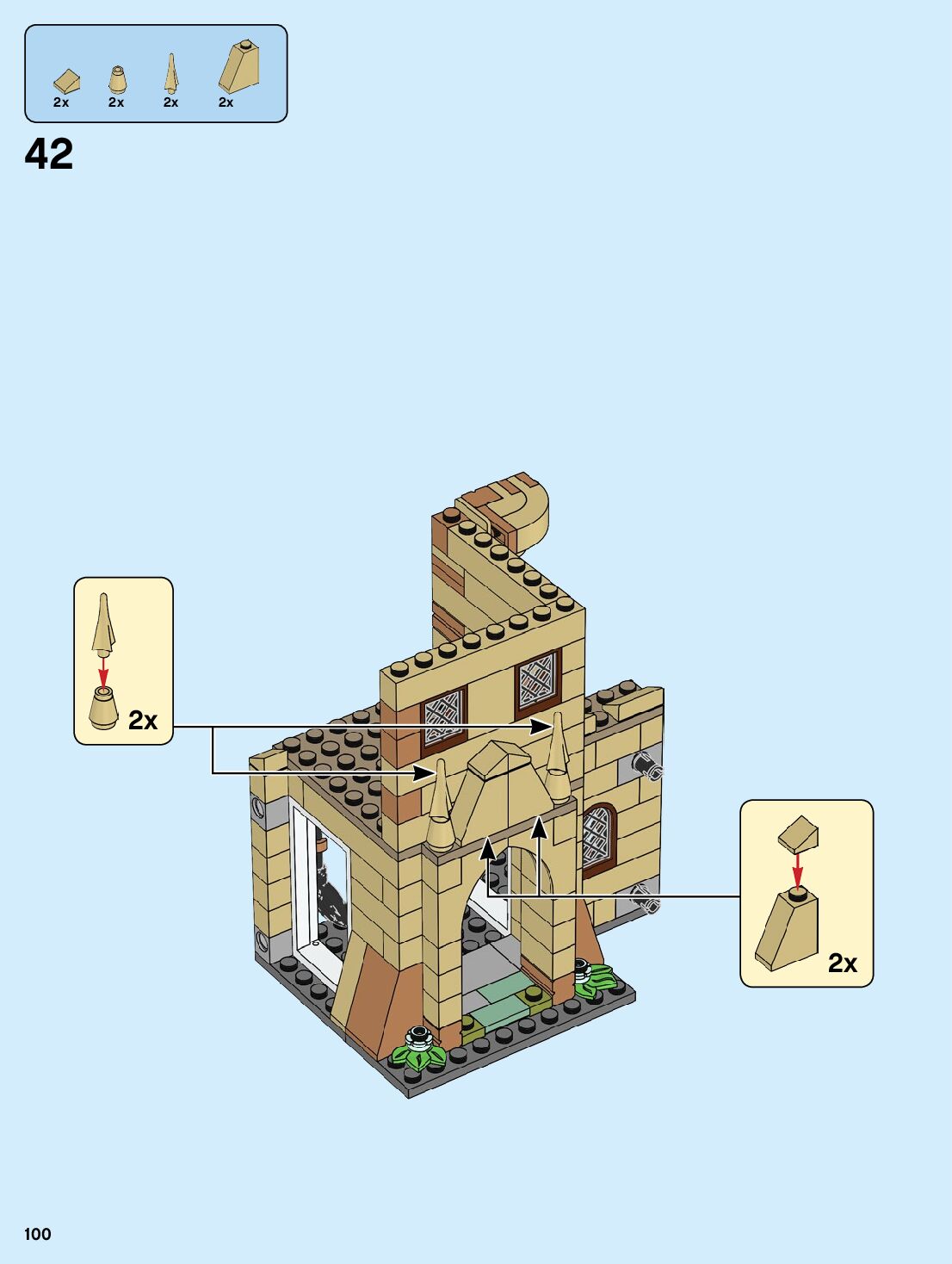 2x 2x 2x 2x

42

2x

2x

100