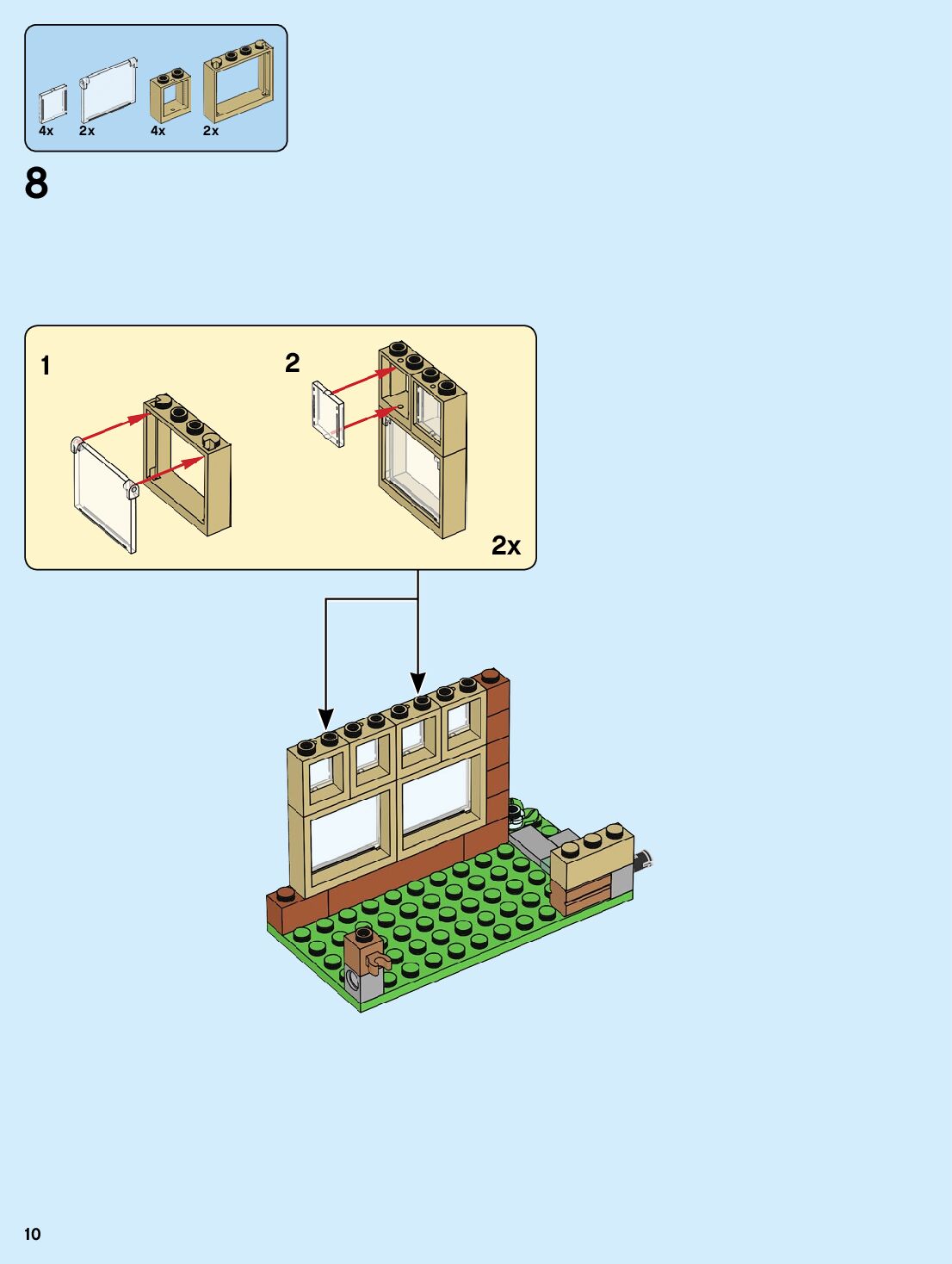 4x 2x 4x 2x

8

1

2

2x

10