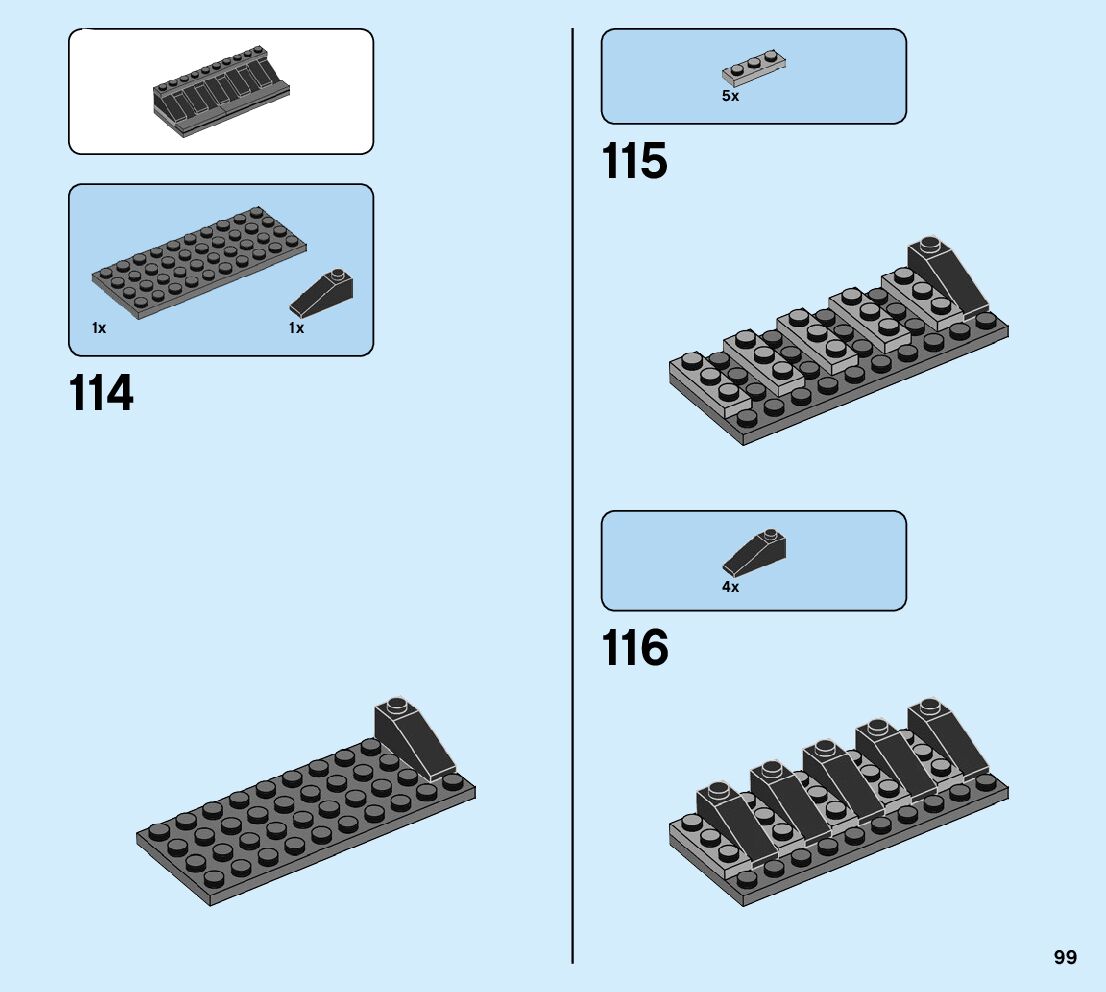 1x

1x

114

5x

115

4x

116

99