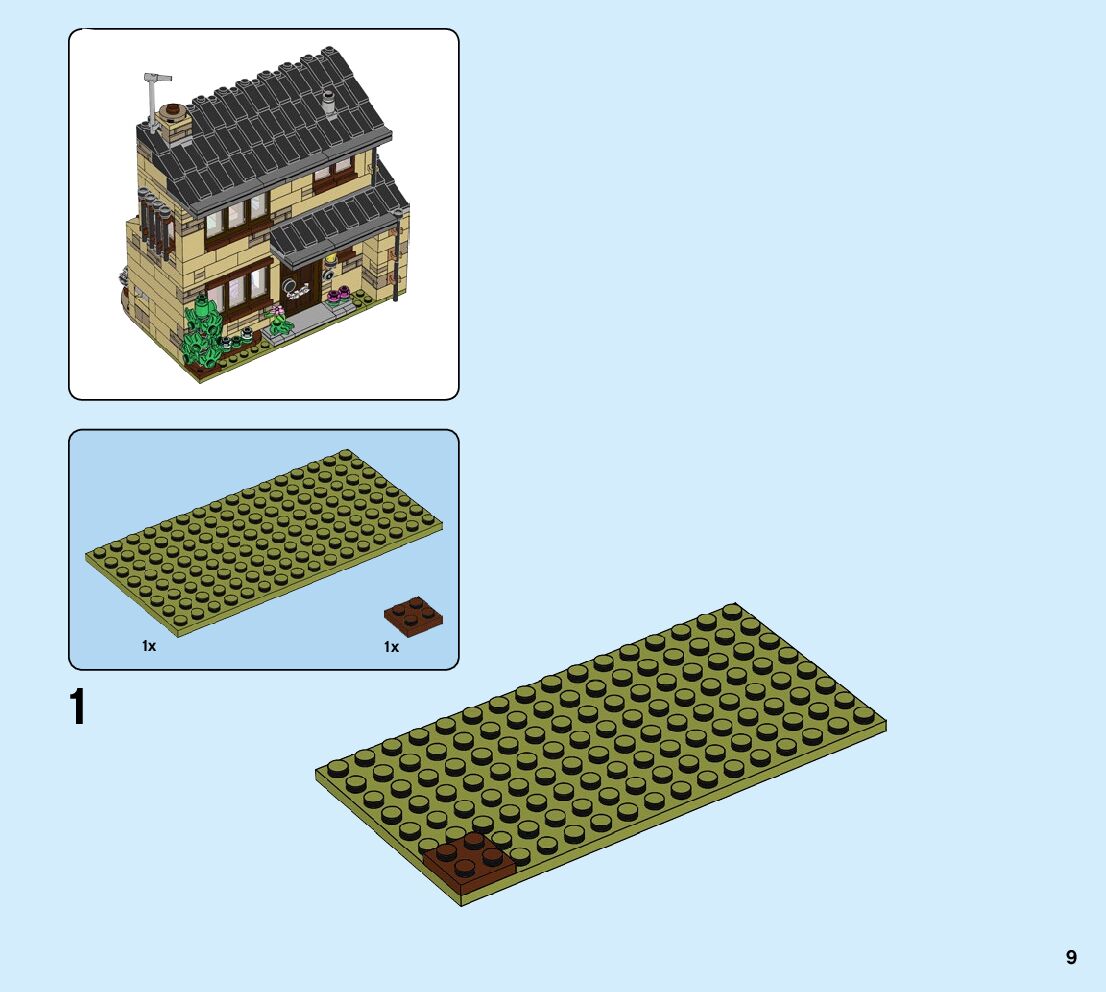 1x
1x

1

9